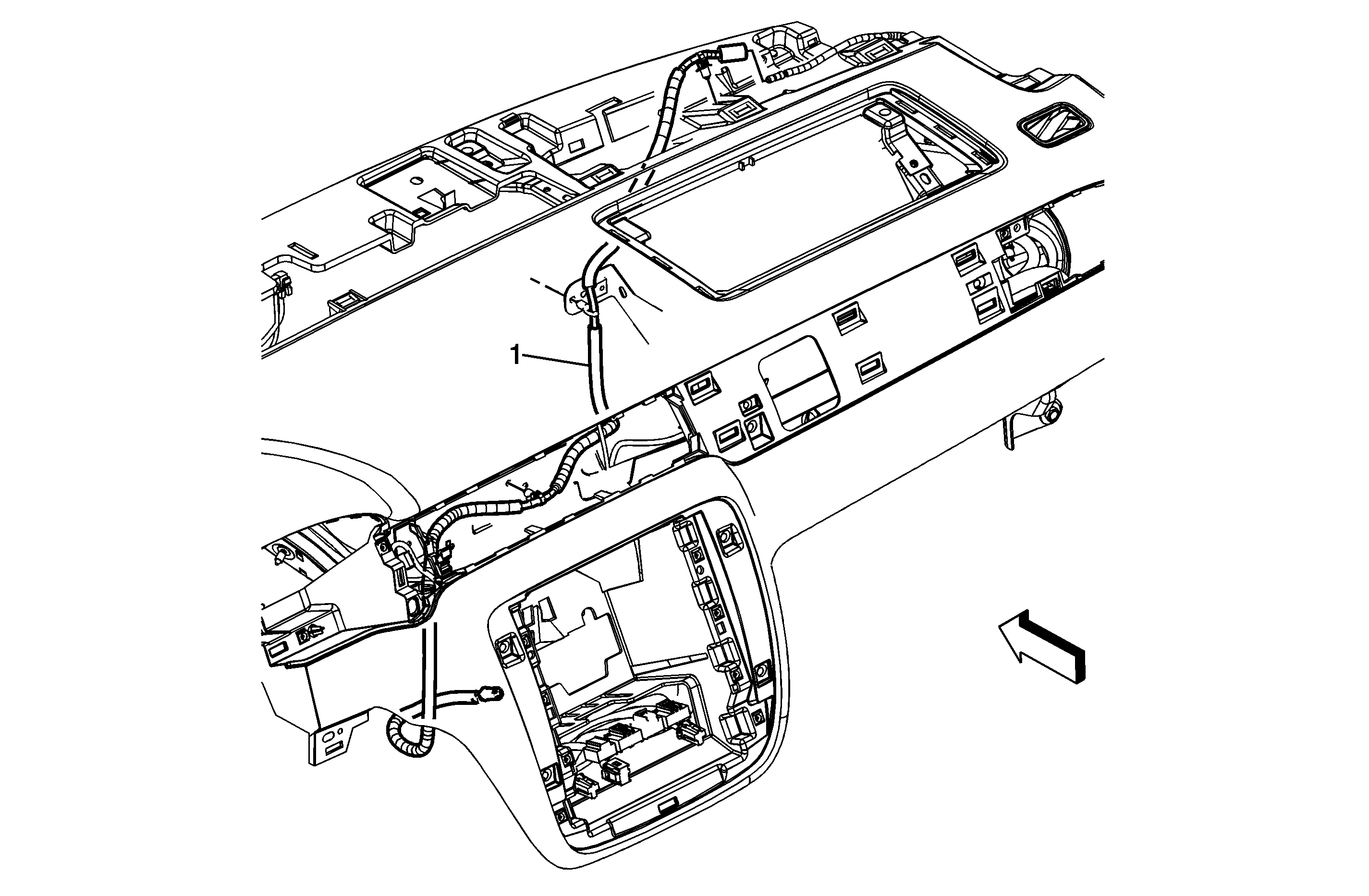 1