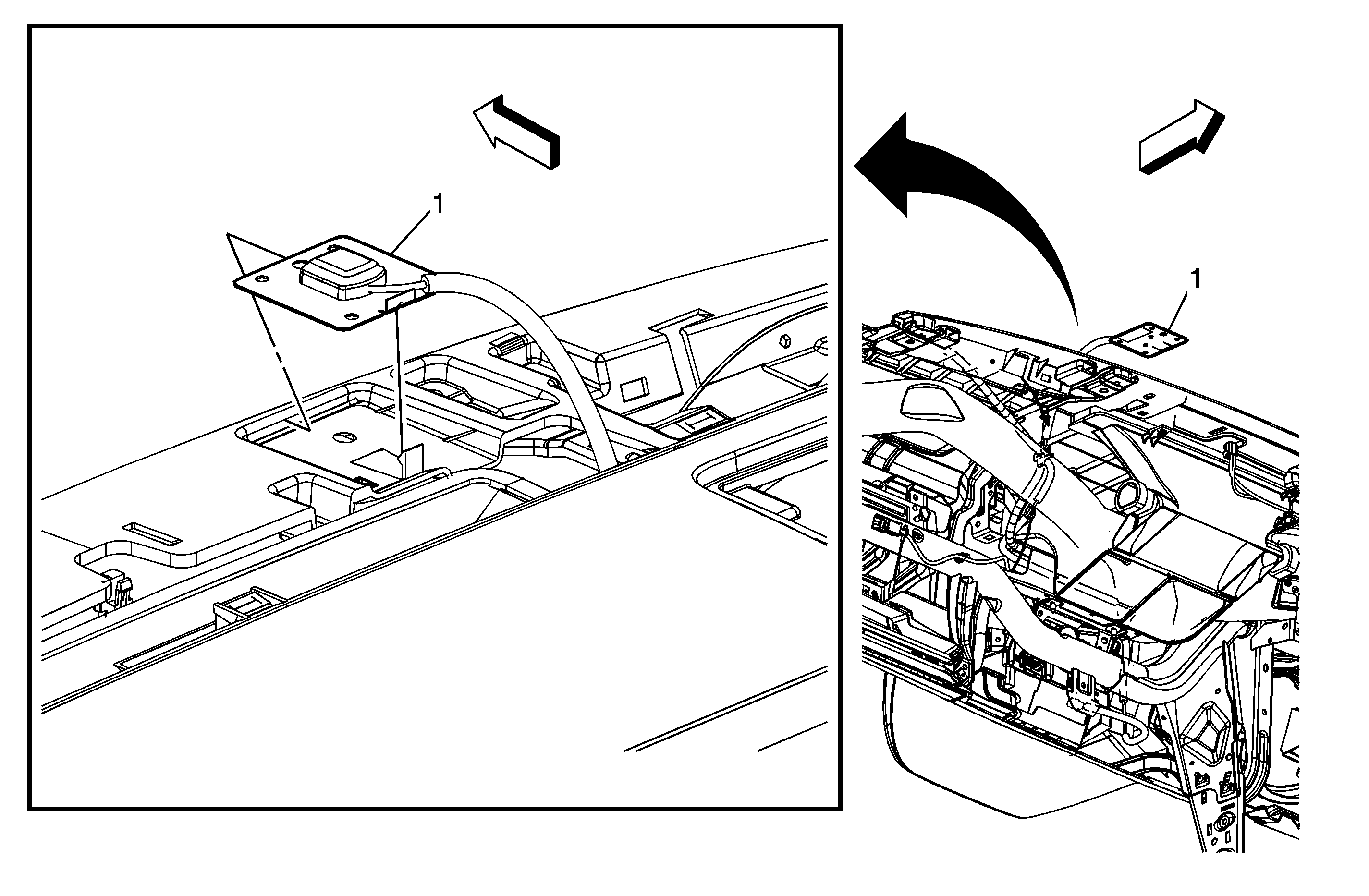 1

1