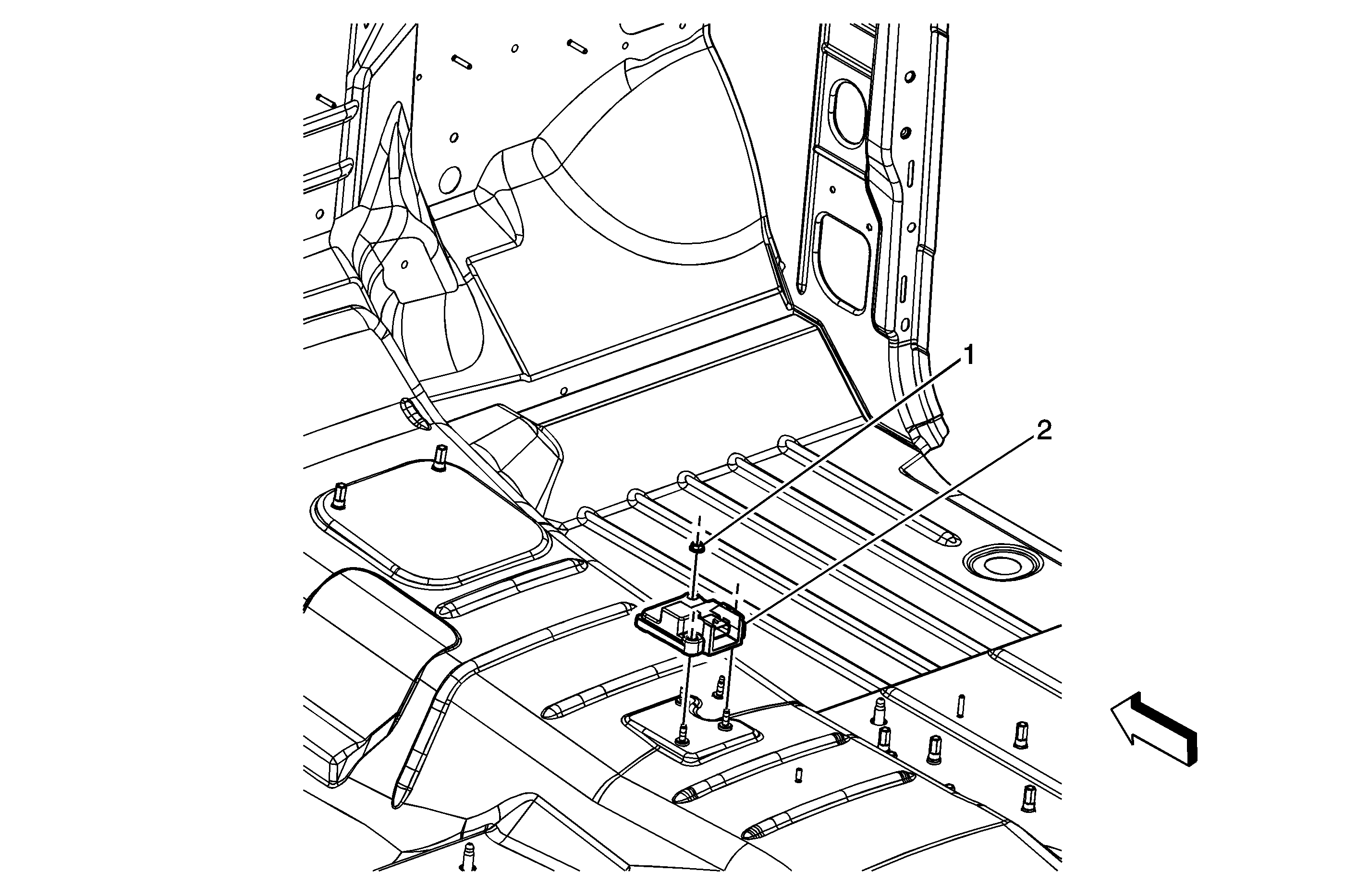 1
2