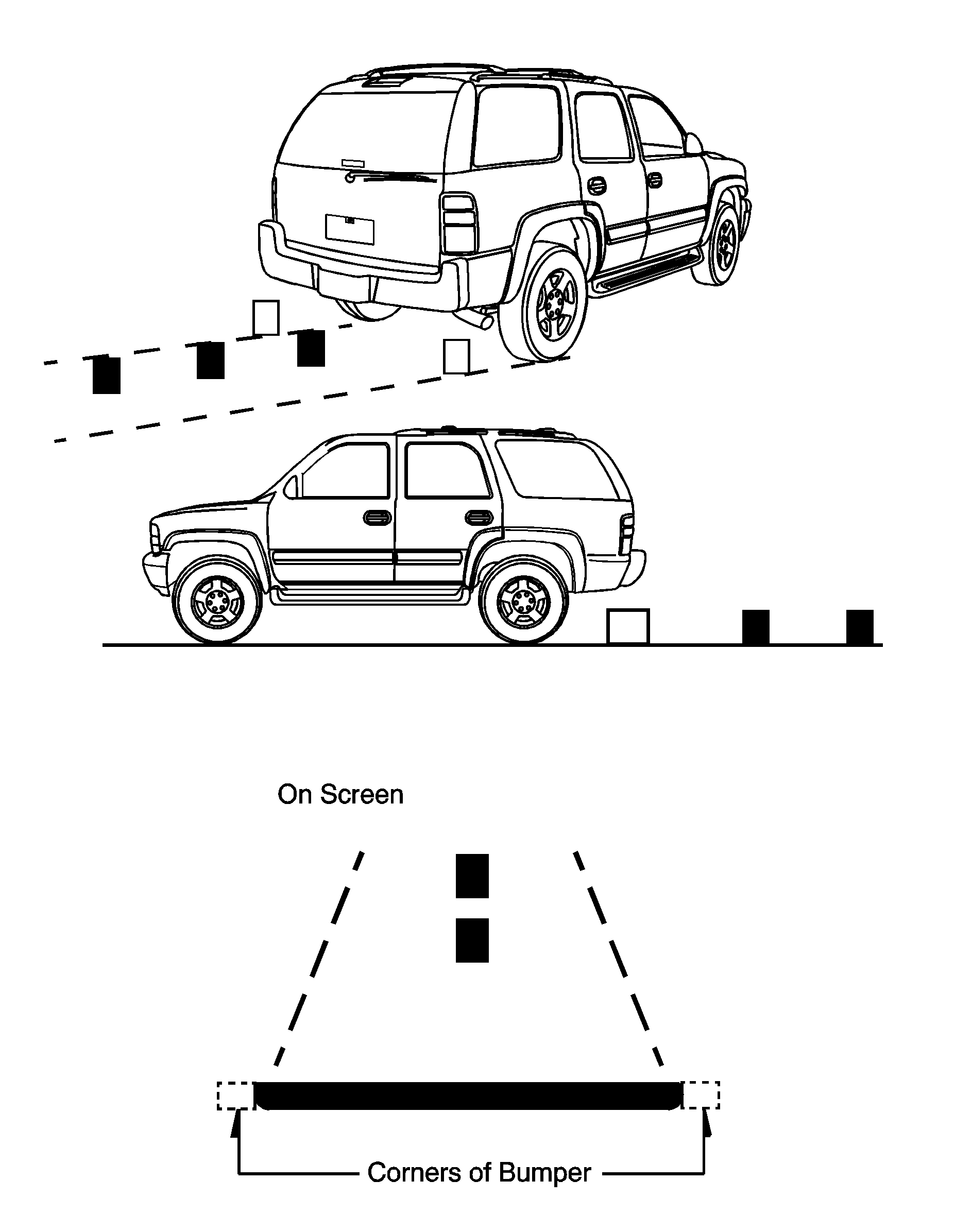 On Screen

Corners of Bumper