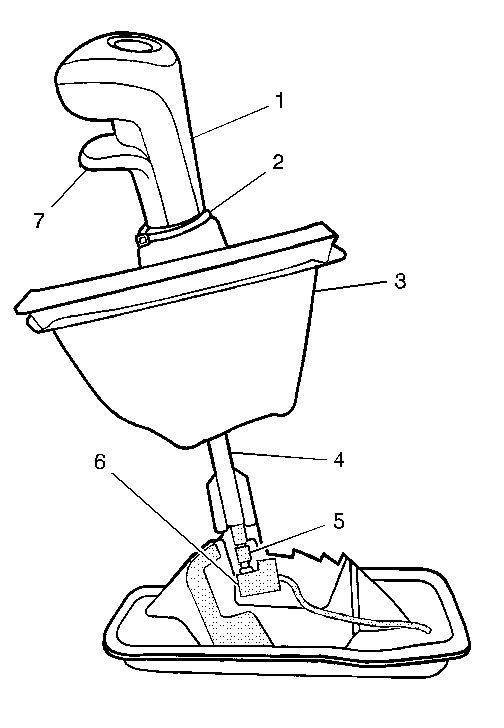 1
2
7
3
4
6
5