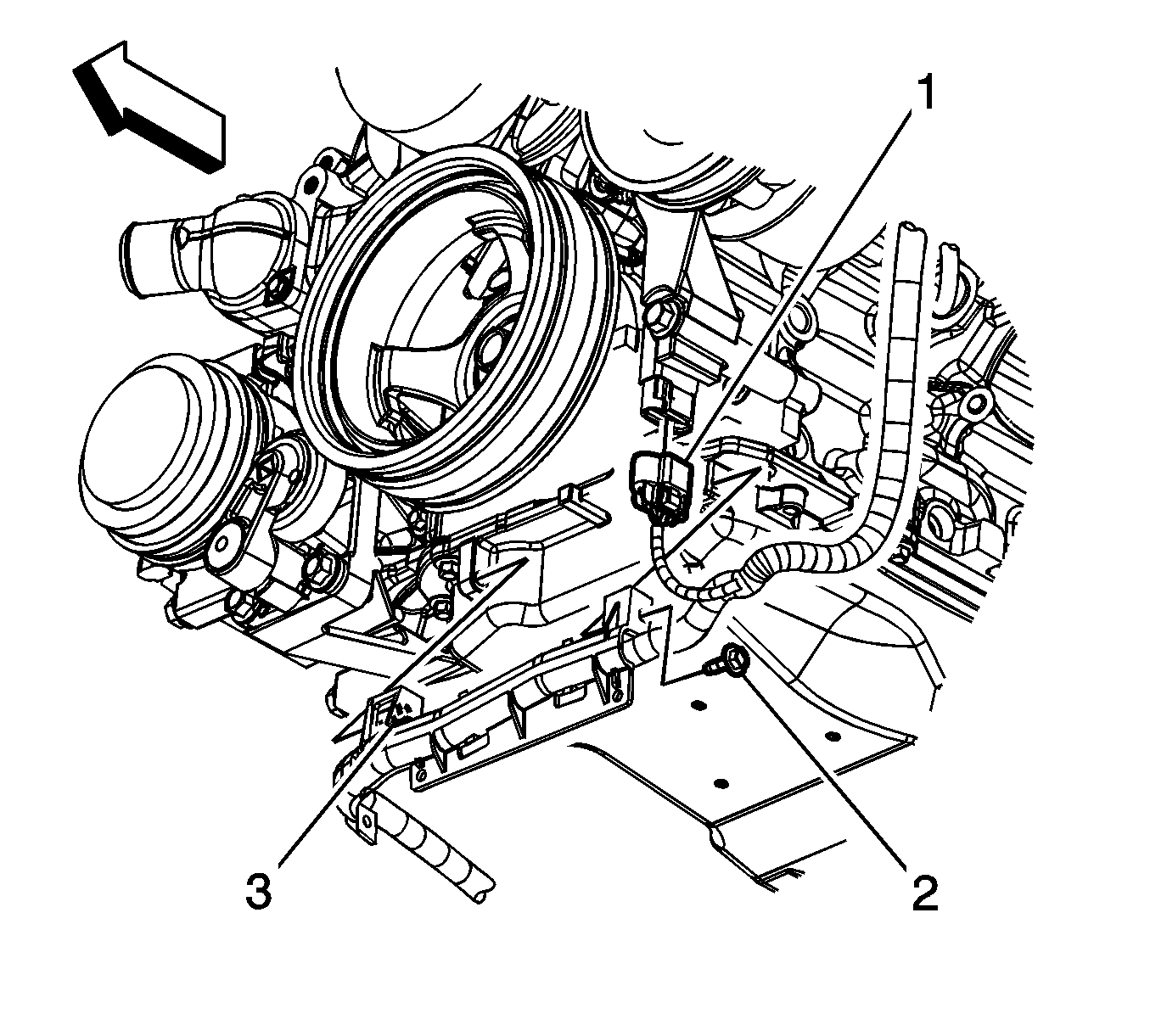 1
3
2