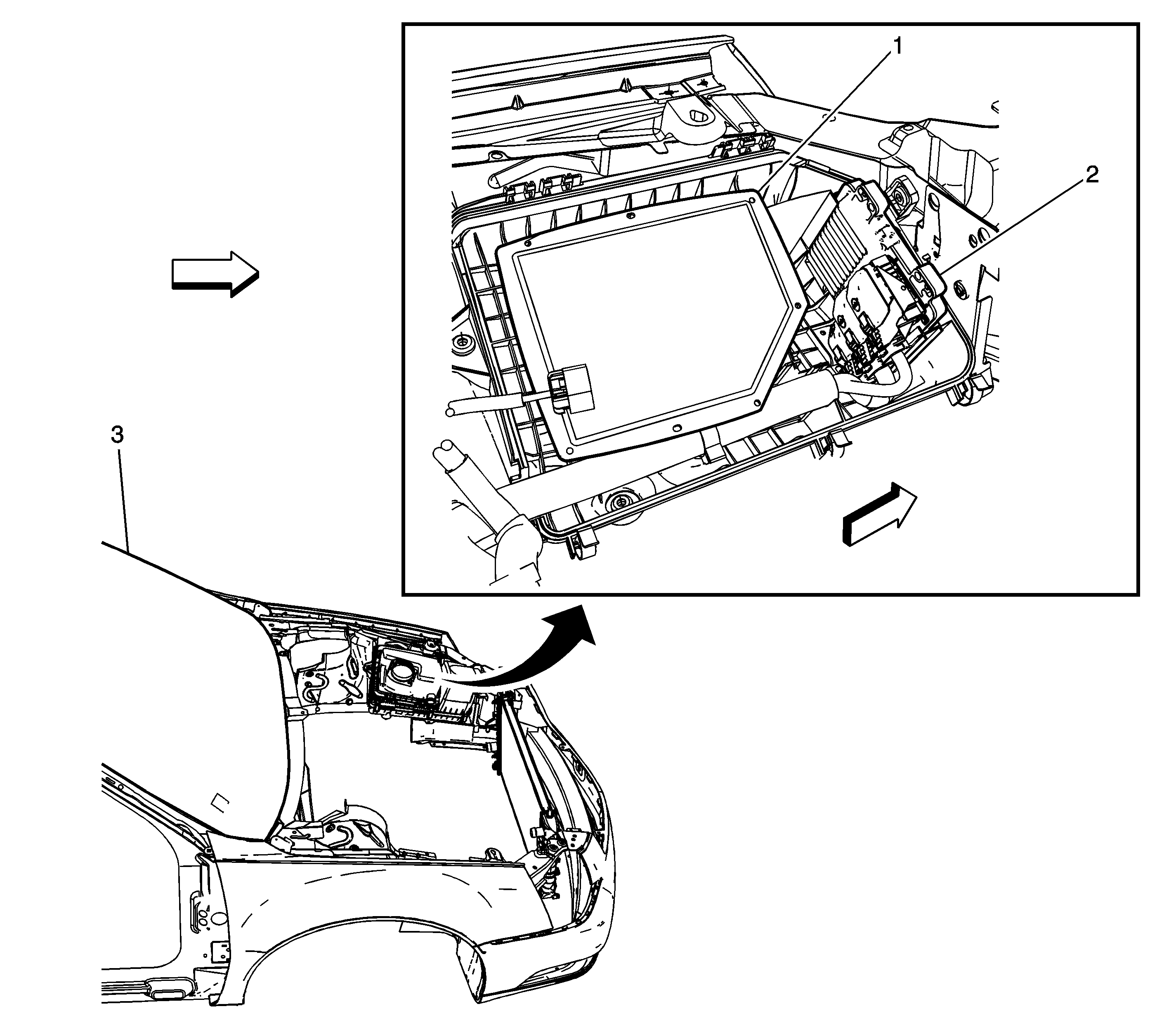 1
2
3