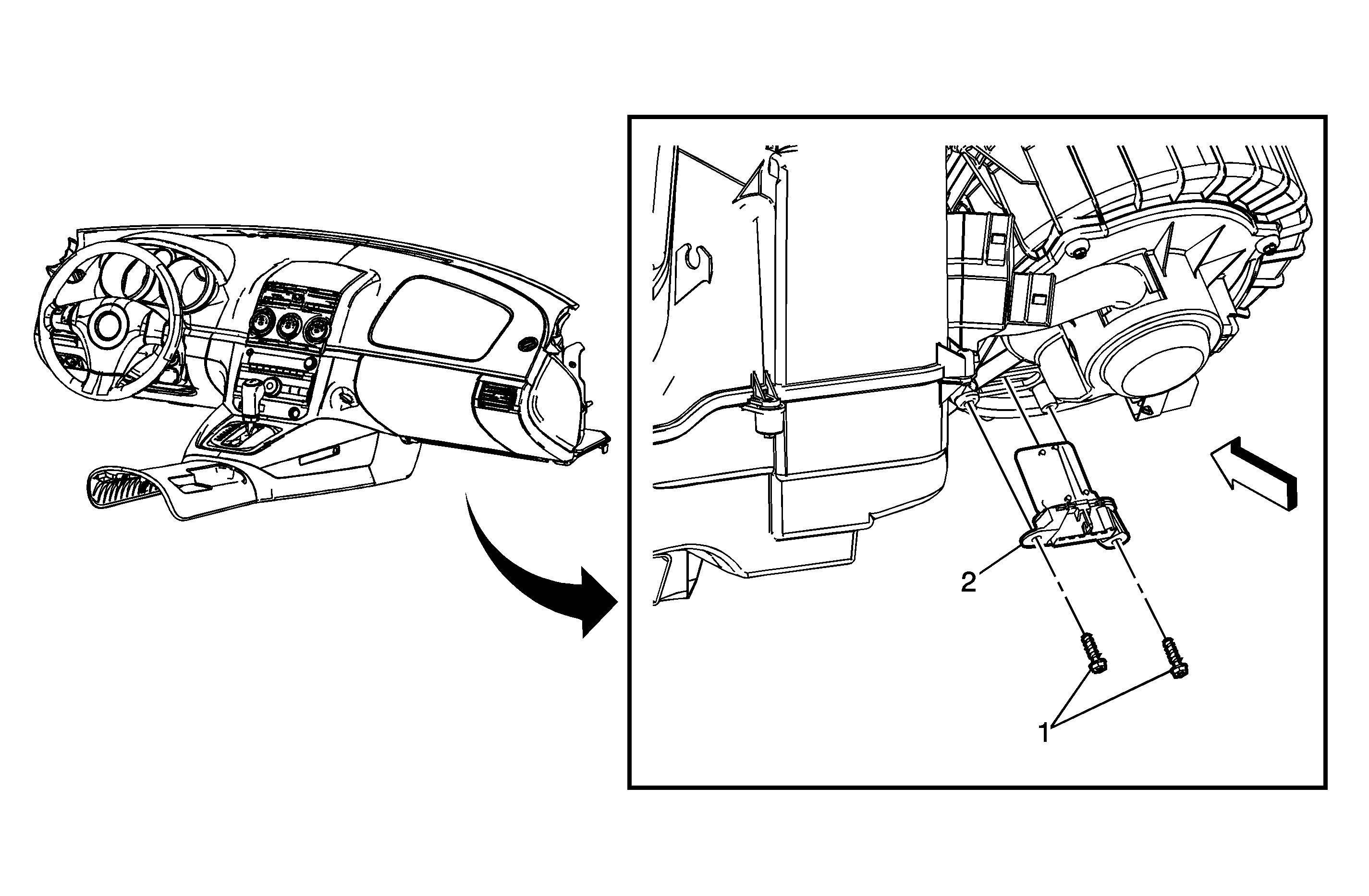 2

1