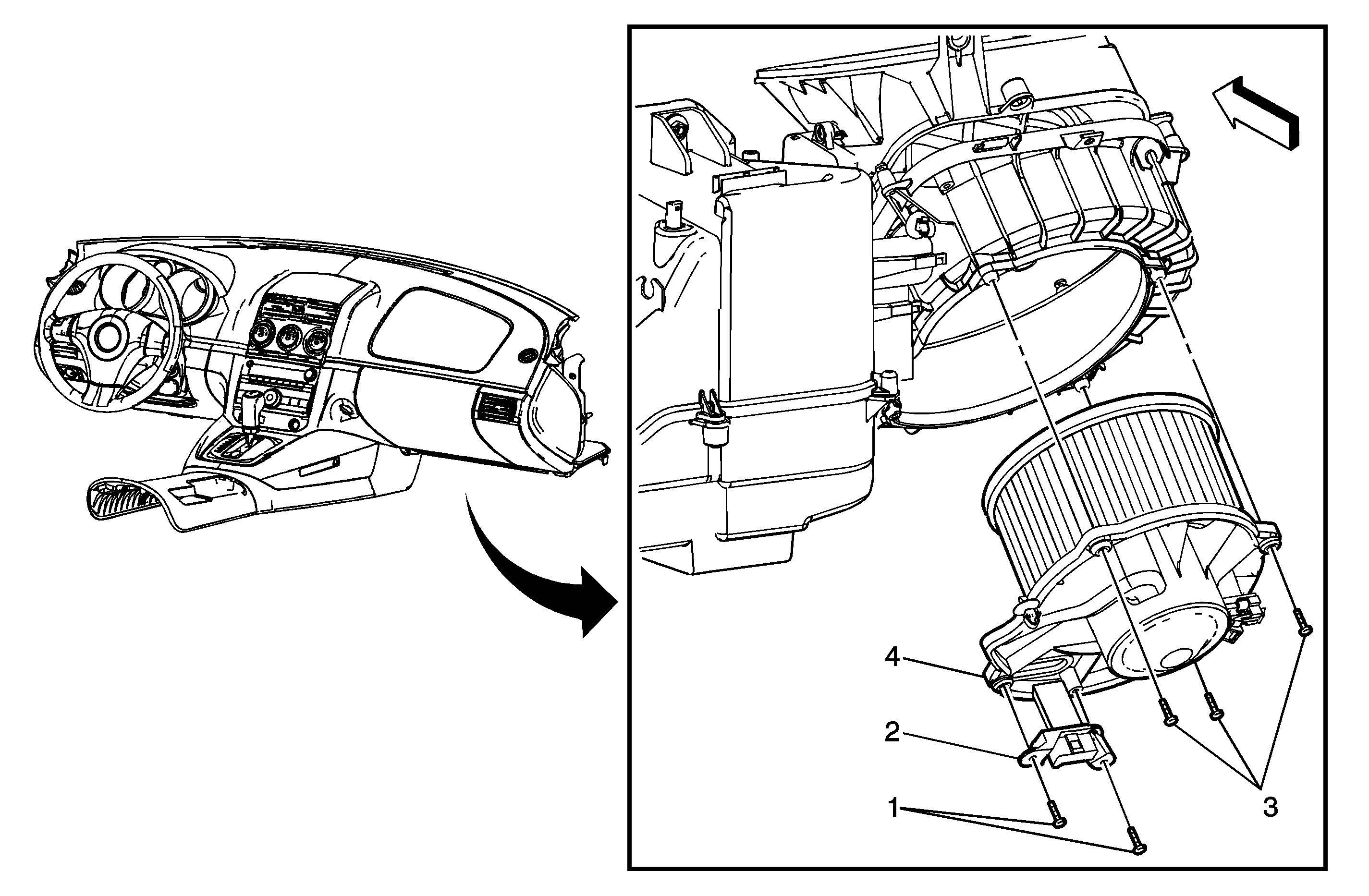 4
2
1
3