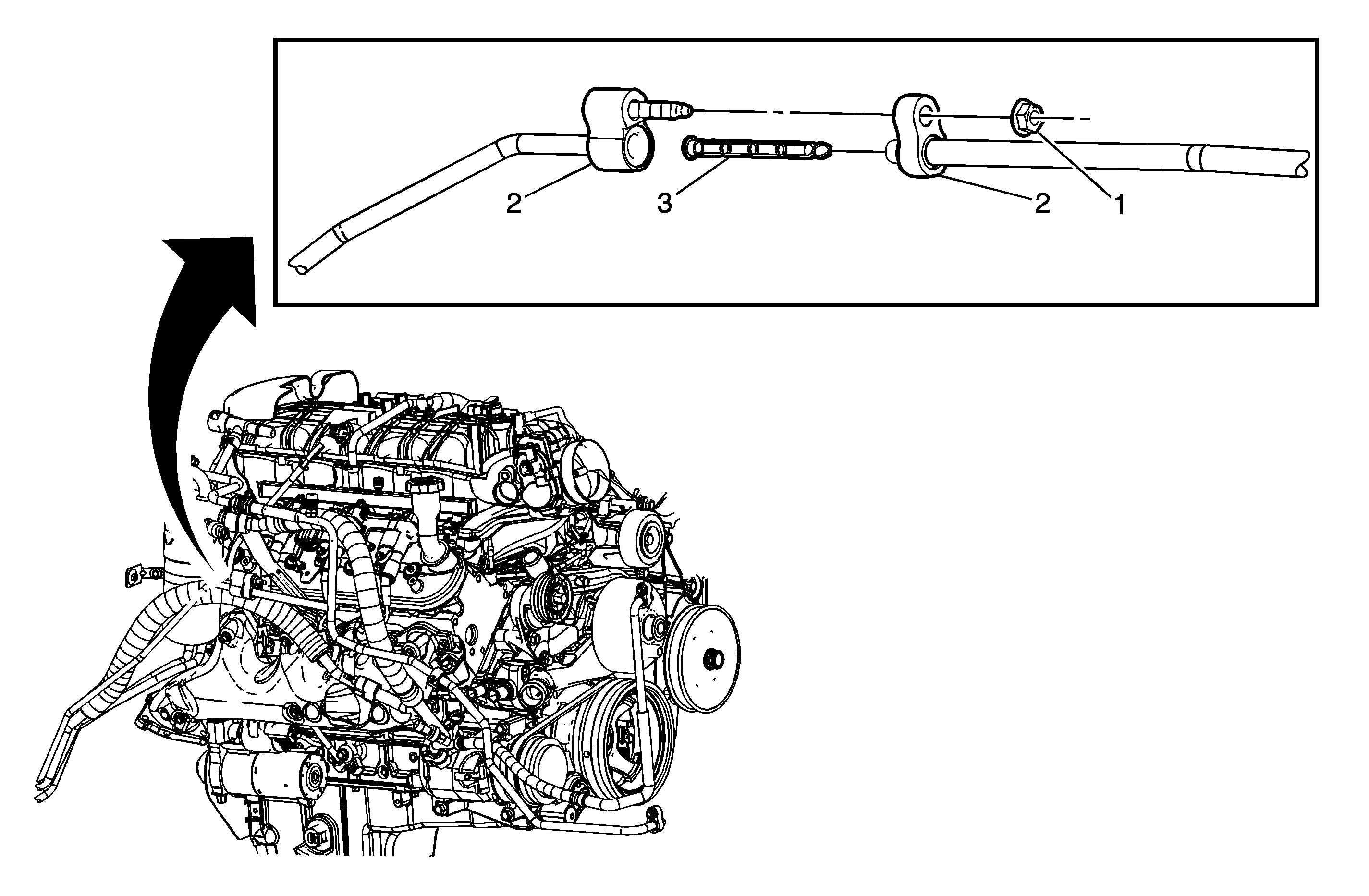 2
3
2
1