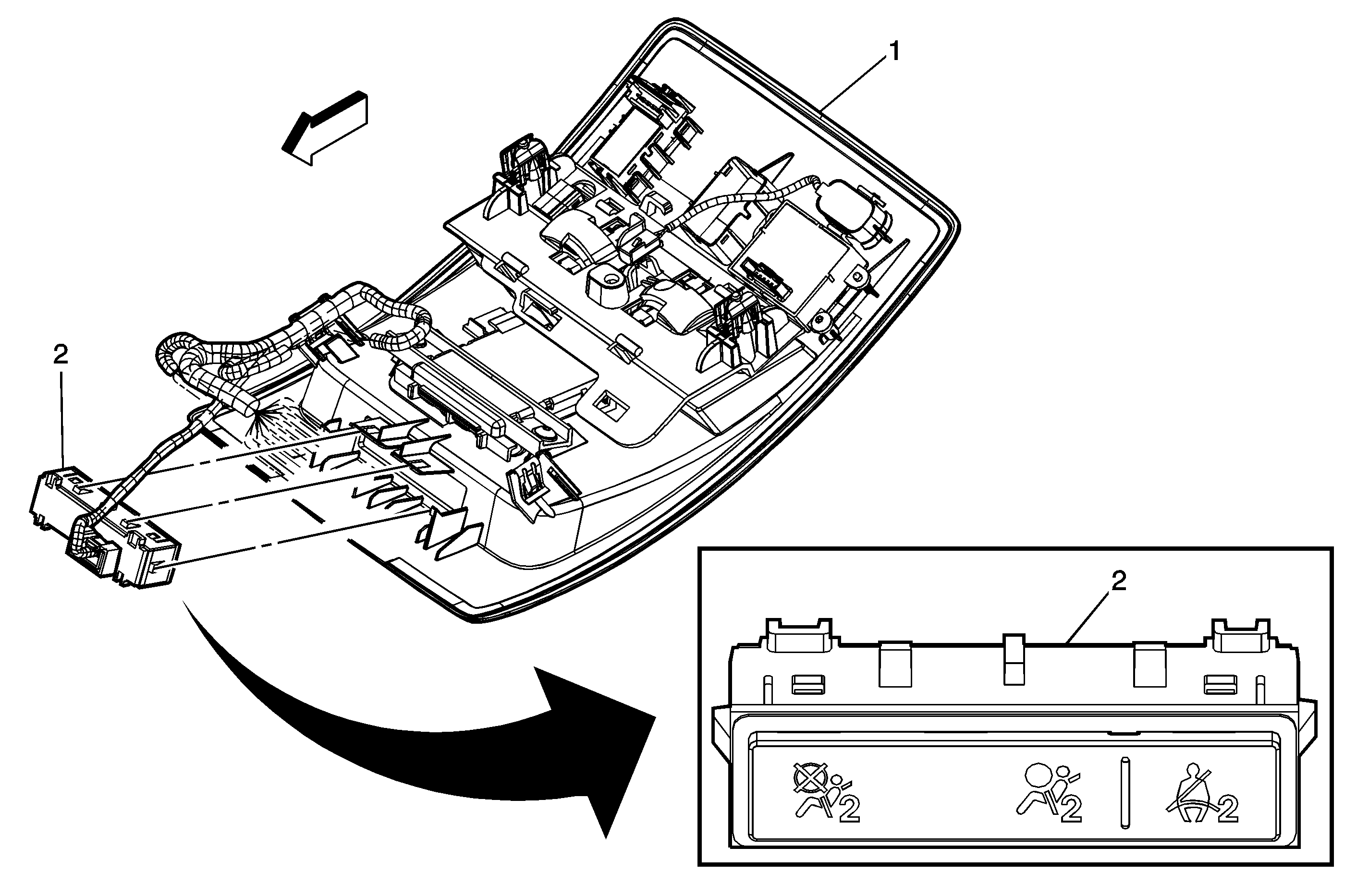 1

2

2

2

2

2