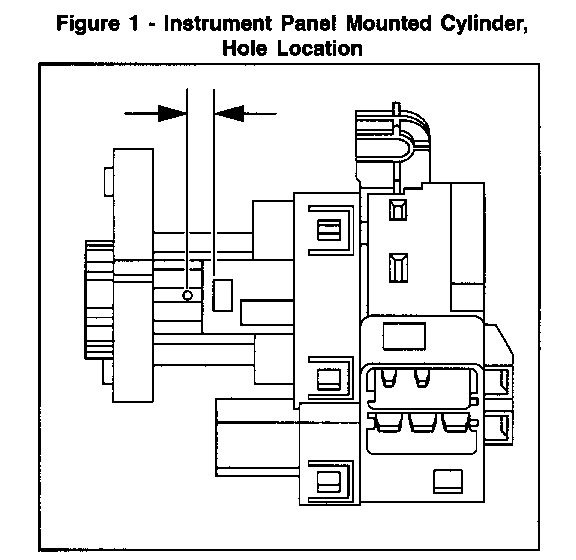 Figure 1 - Instrument Panel Mounted Cylinder, Hole Location