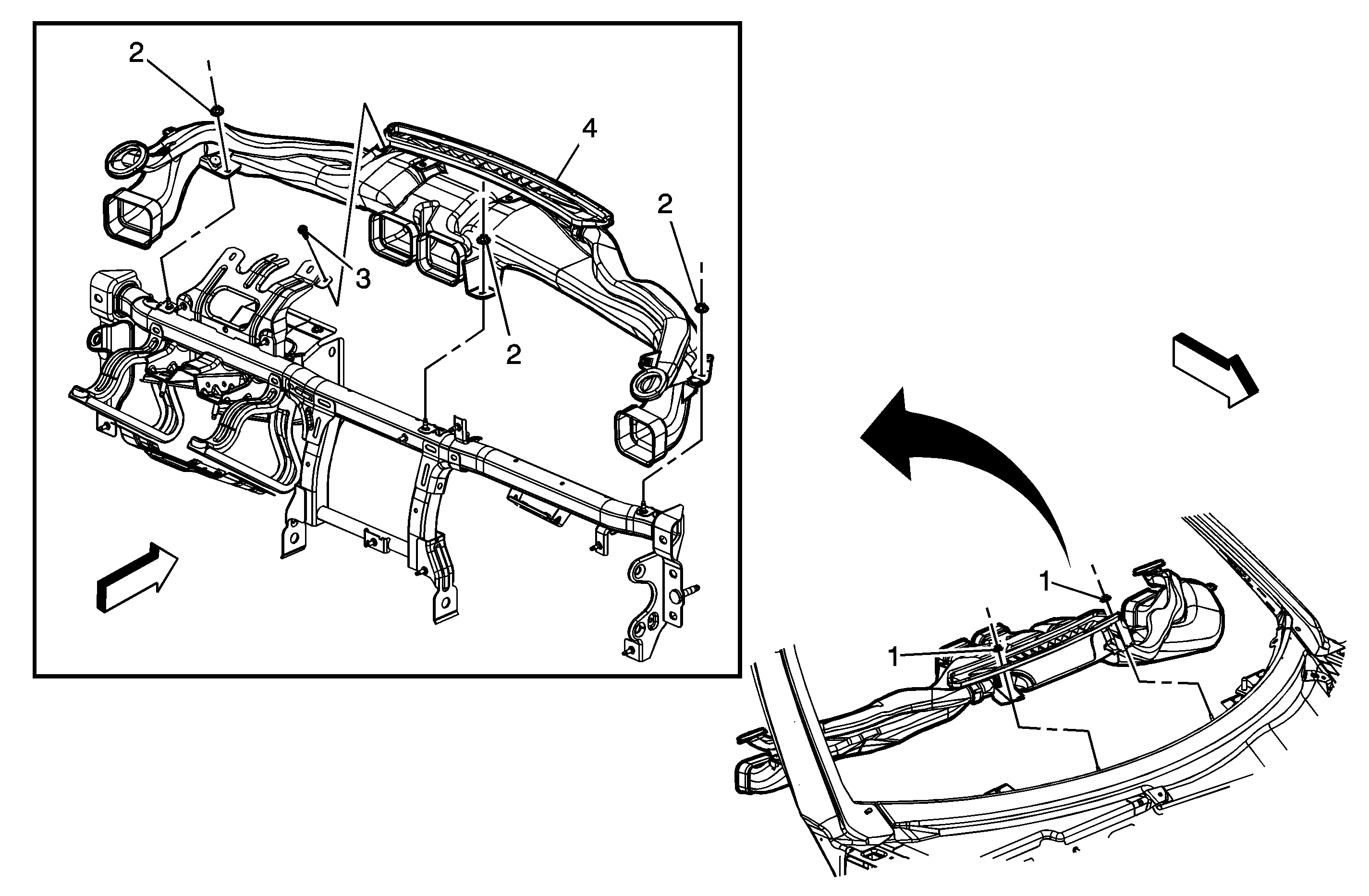 2
4
2
3
2
1
1