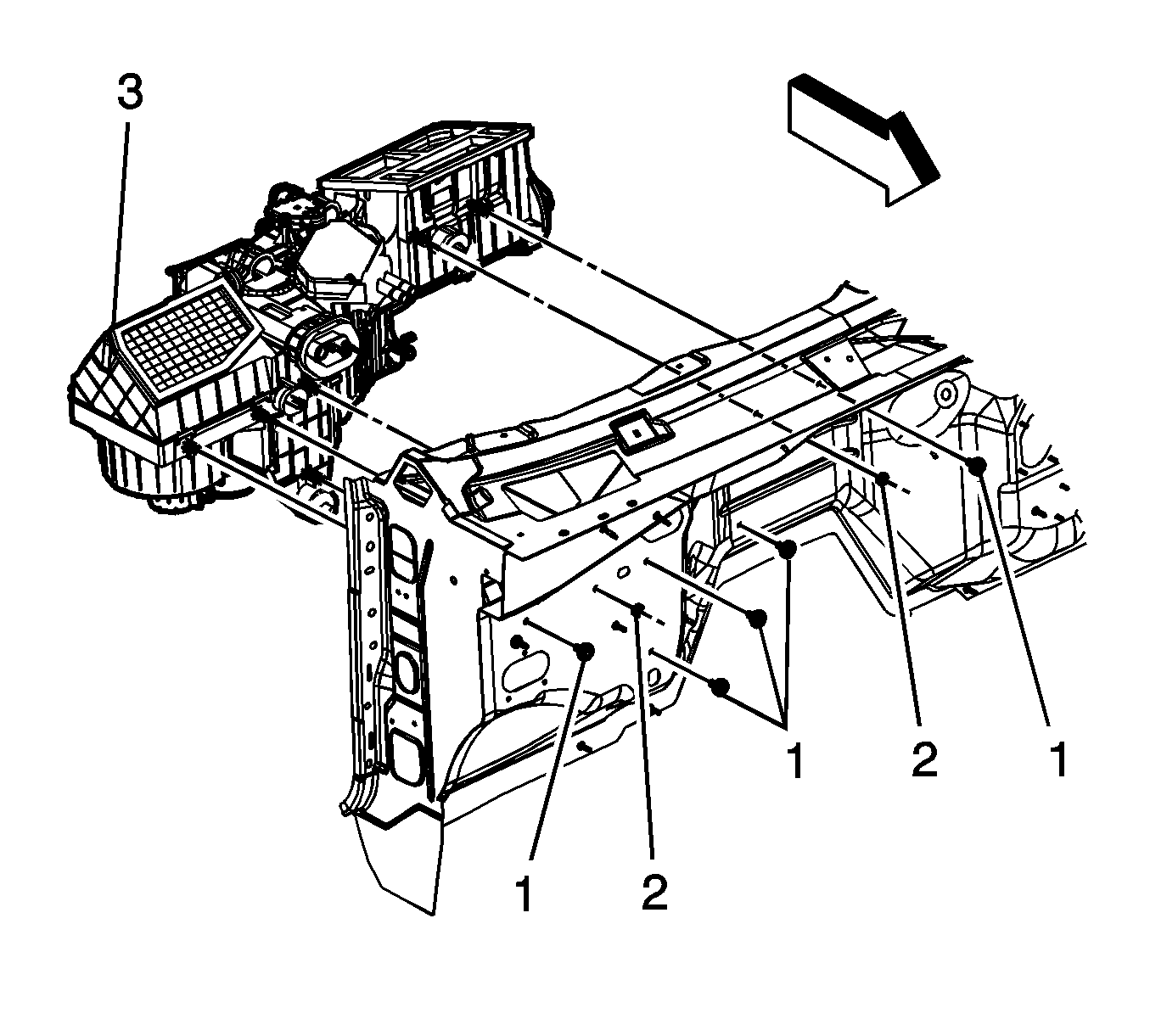 3

1

2

1

1

2