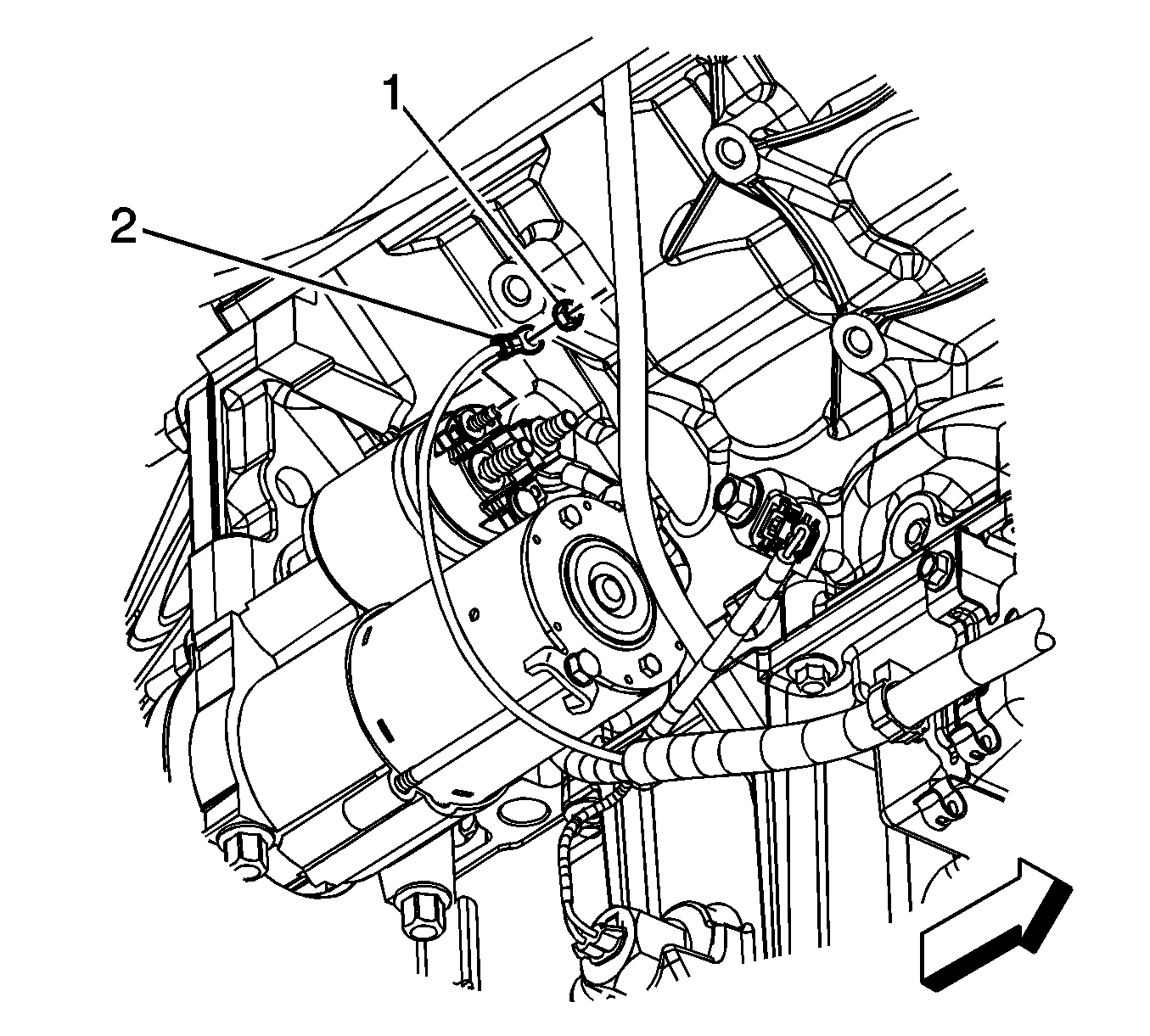 1
2