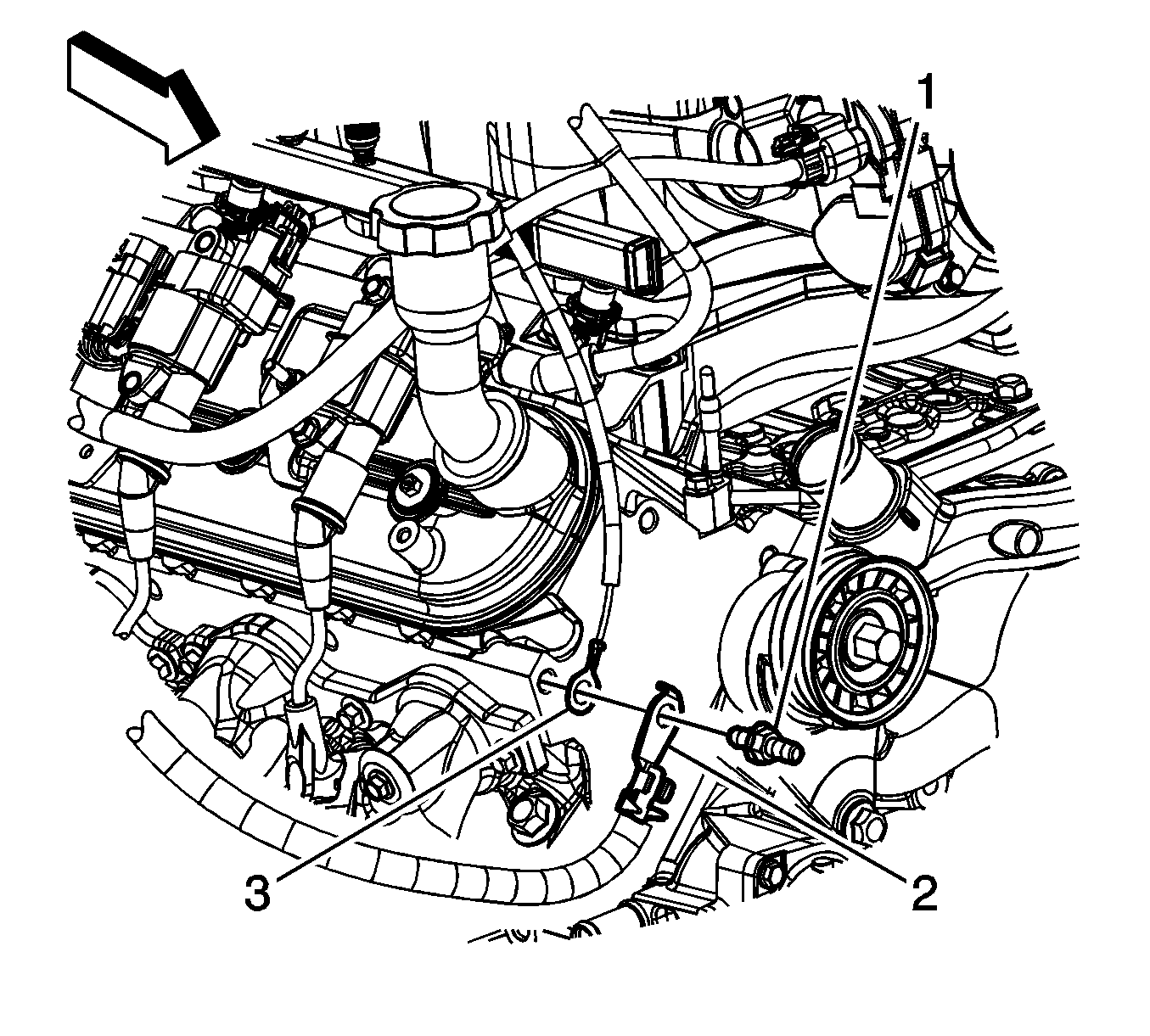 1
3
2