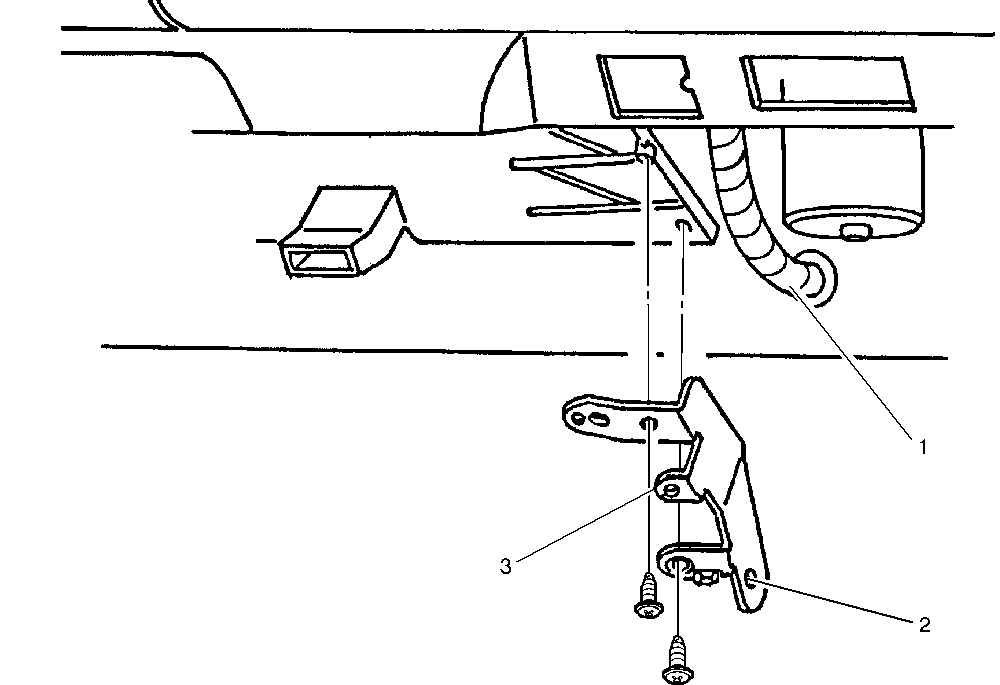 1
3
2