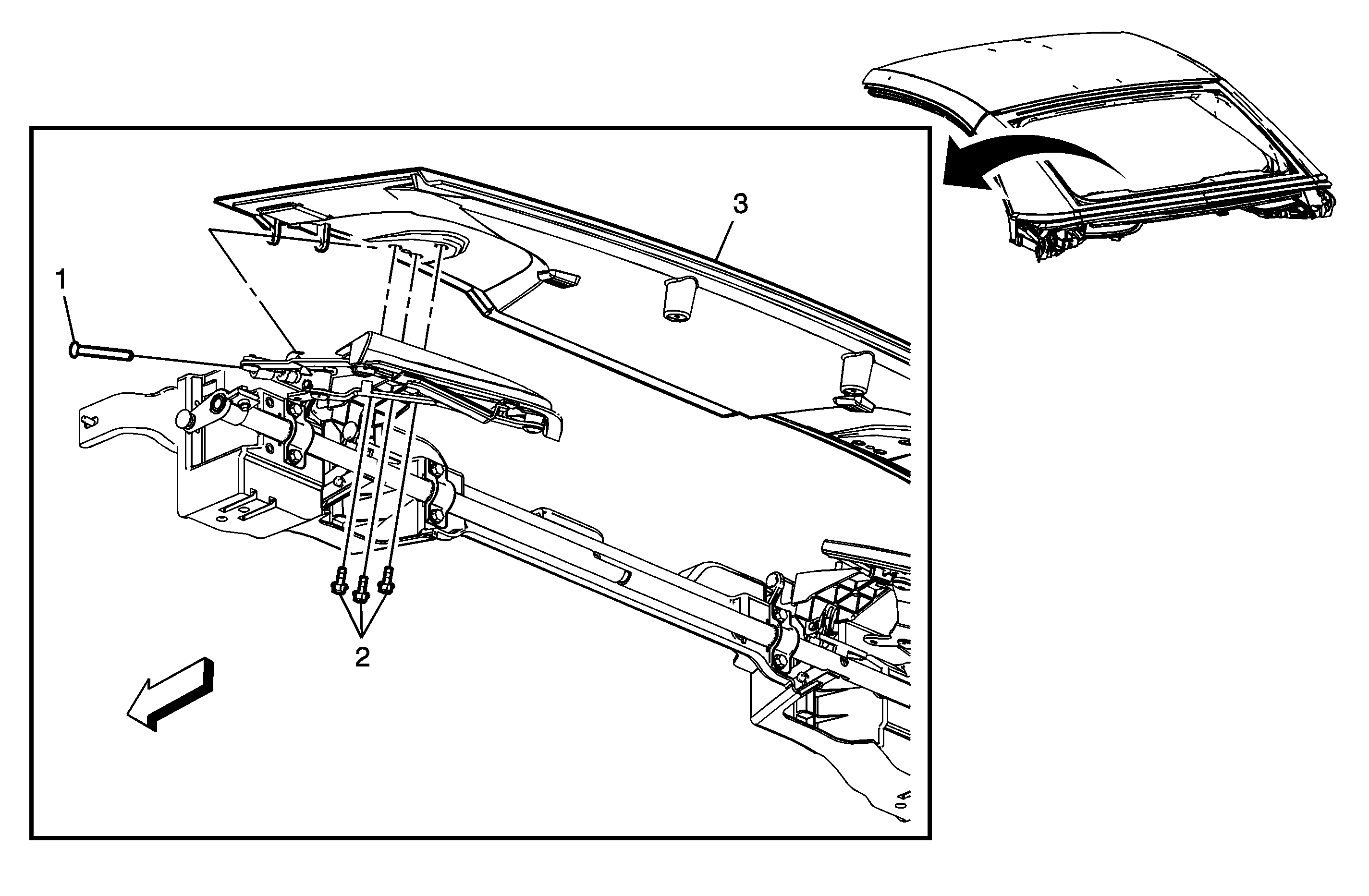 3

1

2