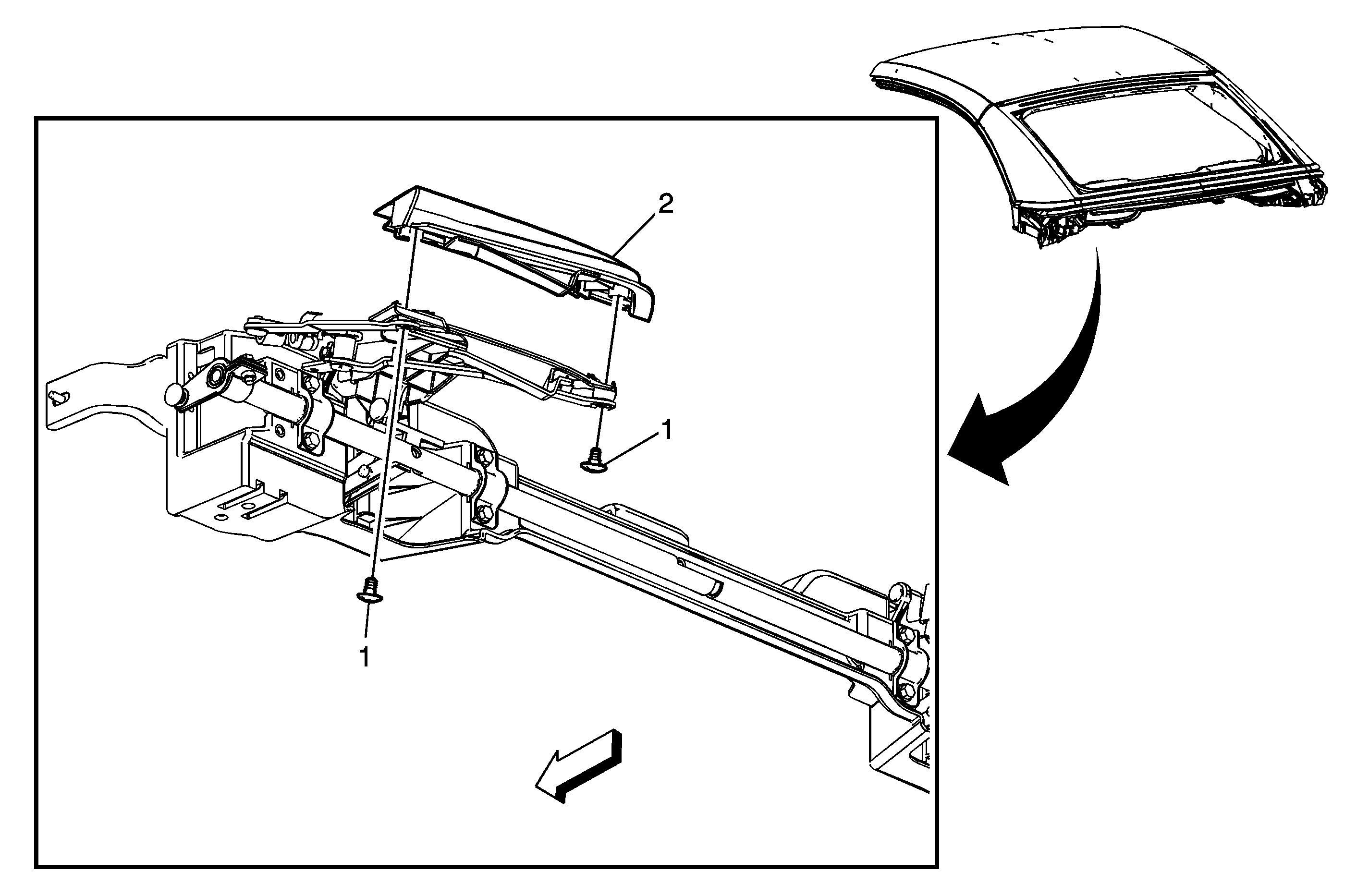 2
1
1