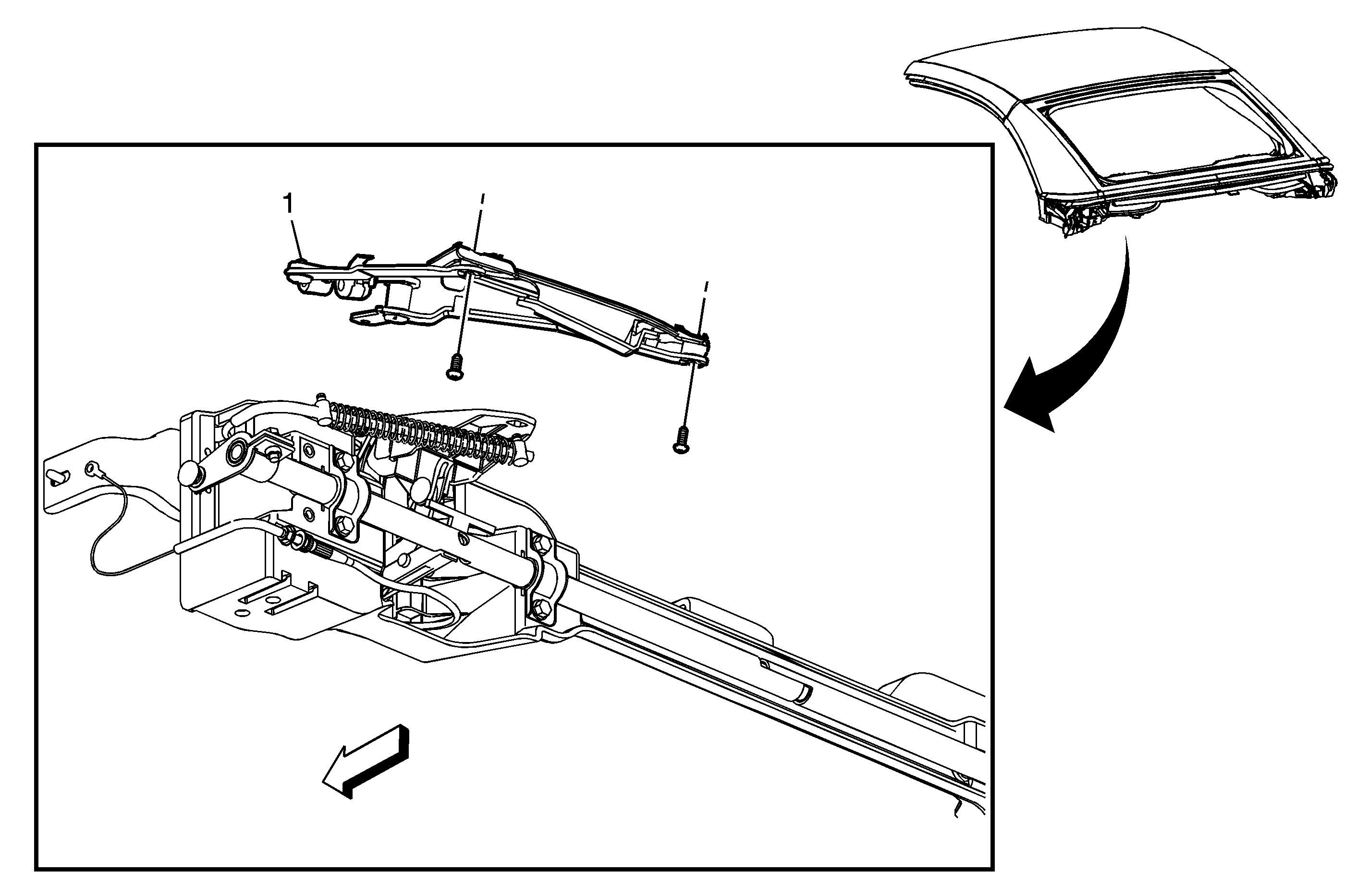 1