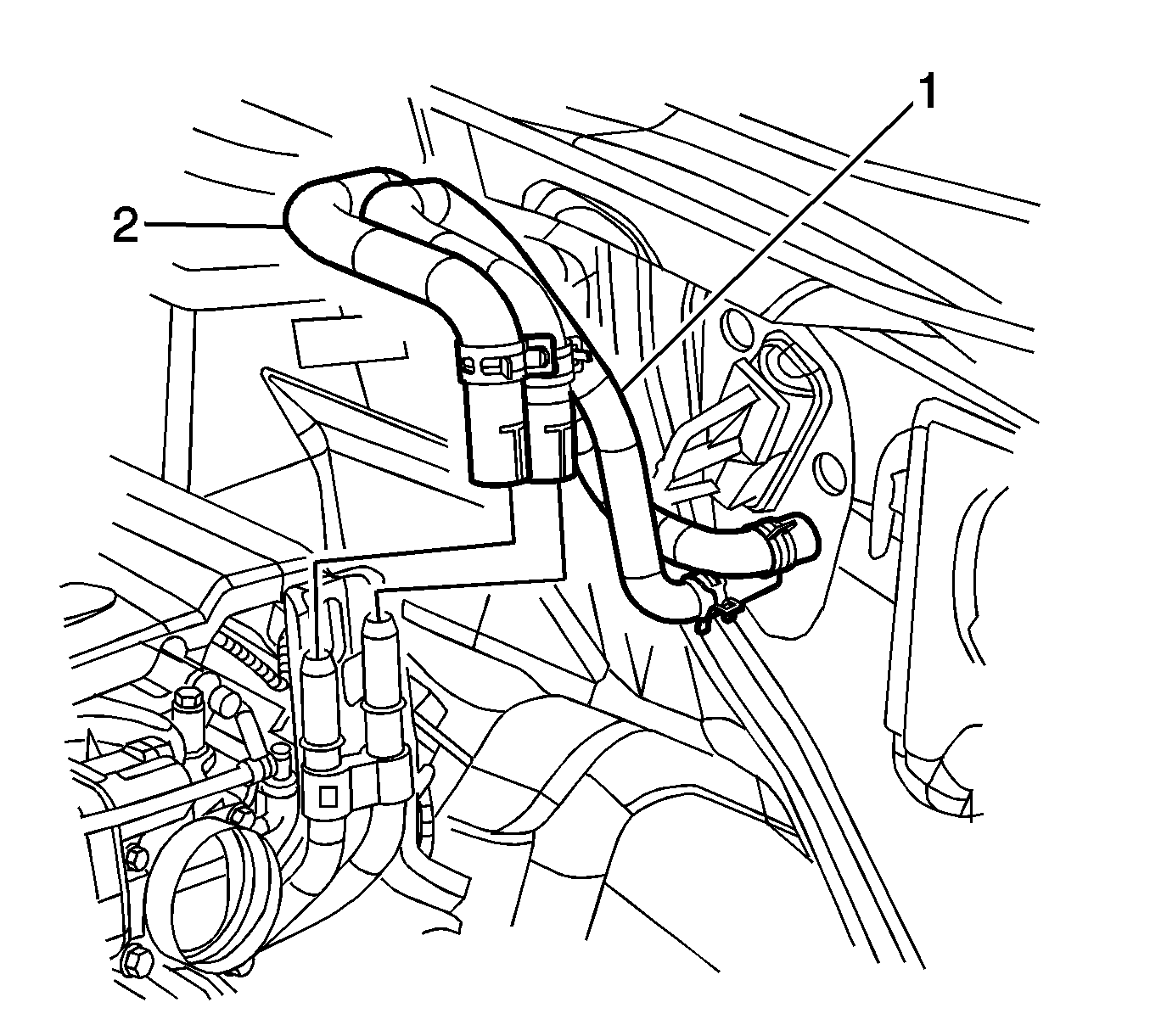 1
2