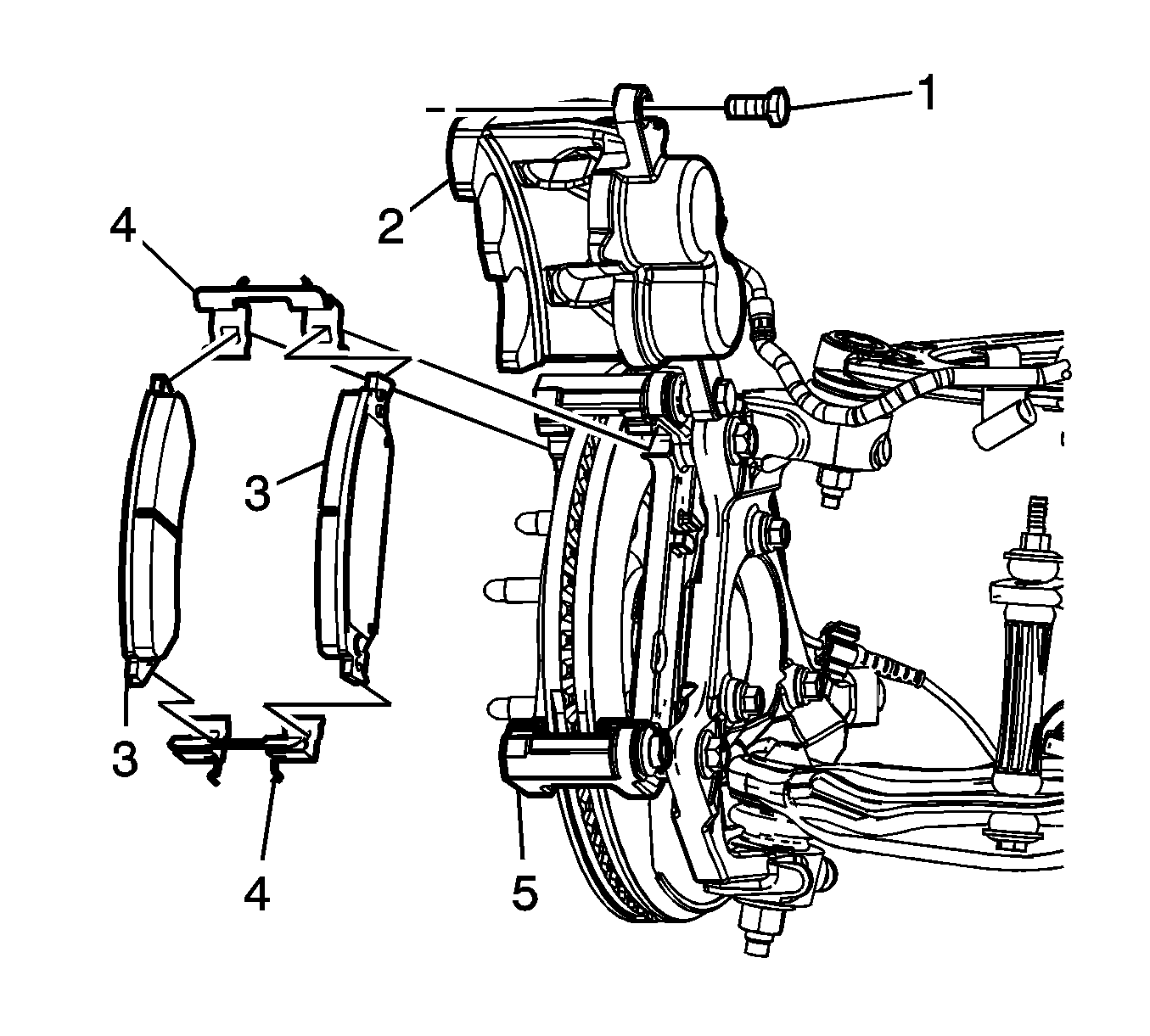 1
2
4
3
3
4
5