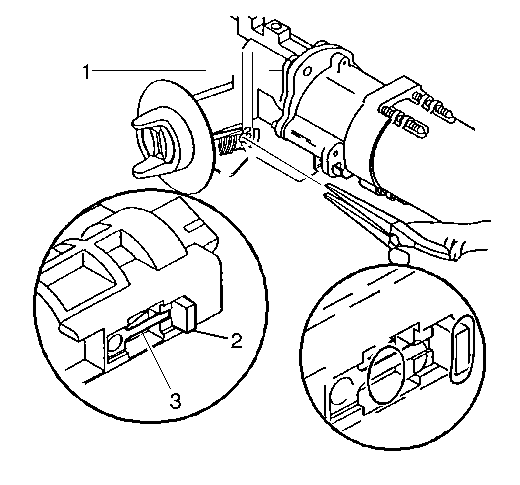 1
2
3