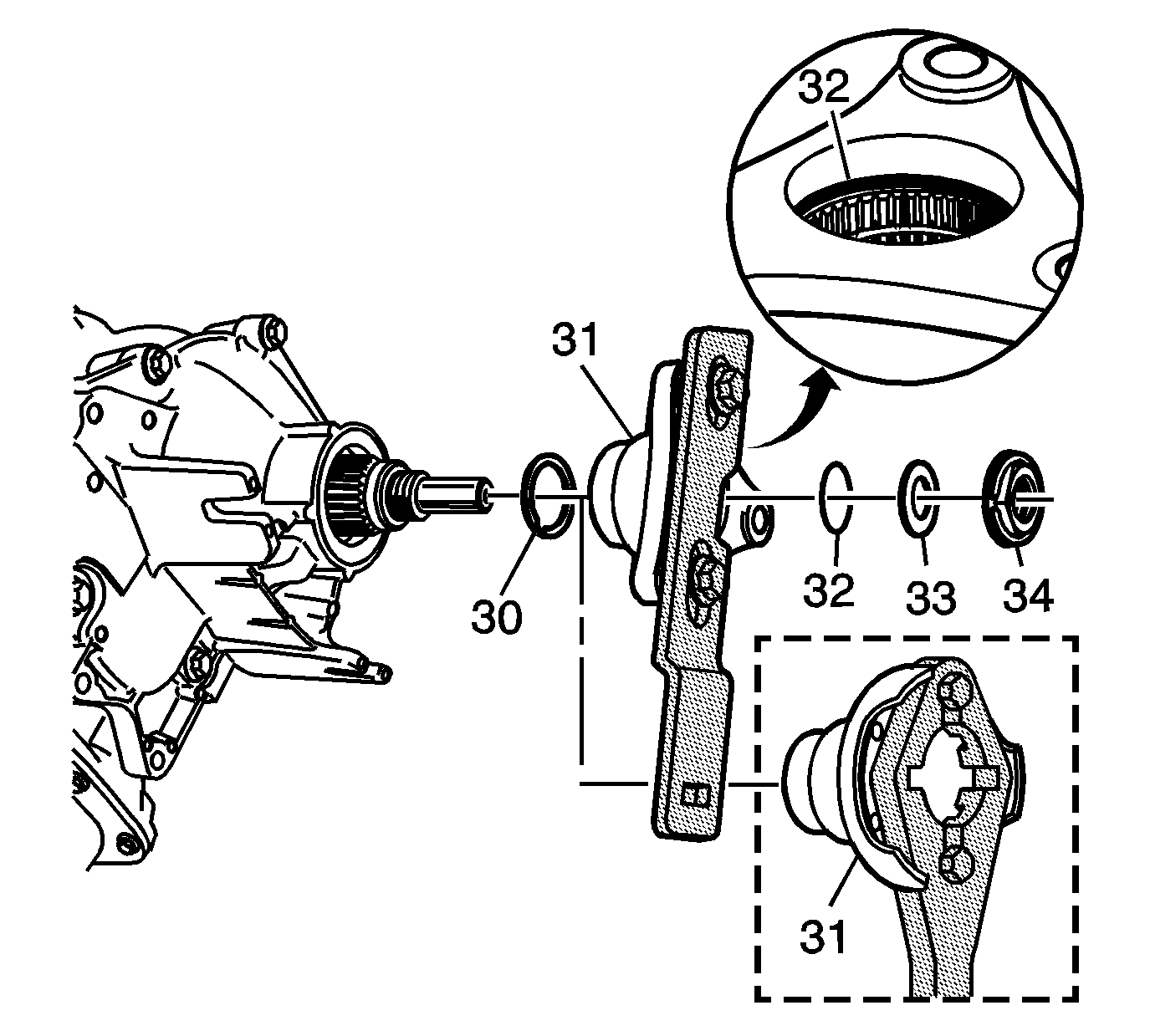 32
31
30
32
33
34
31