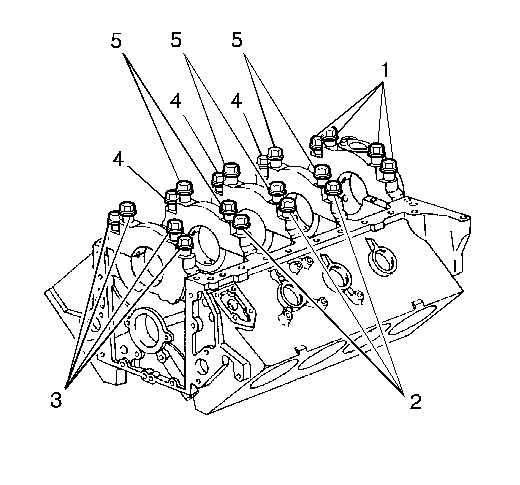 5
5
5
1
4
4
4
3
2