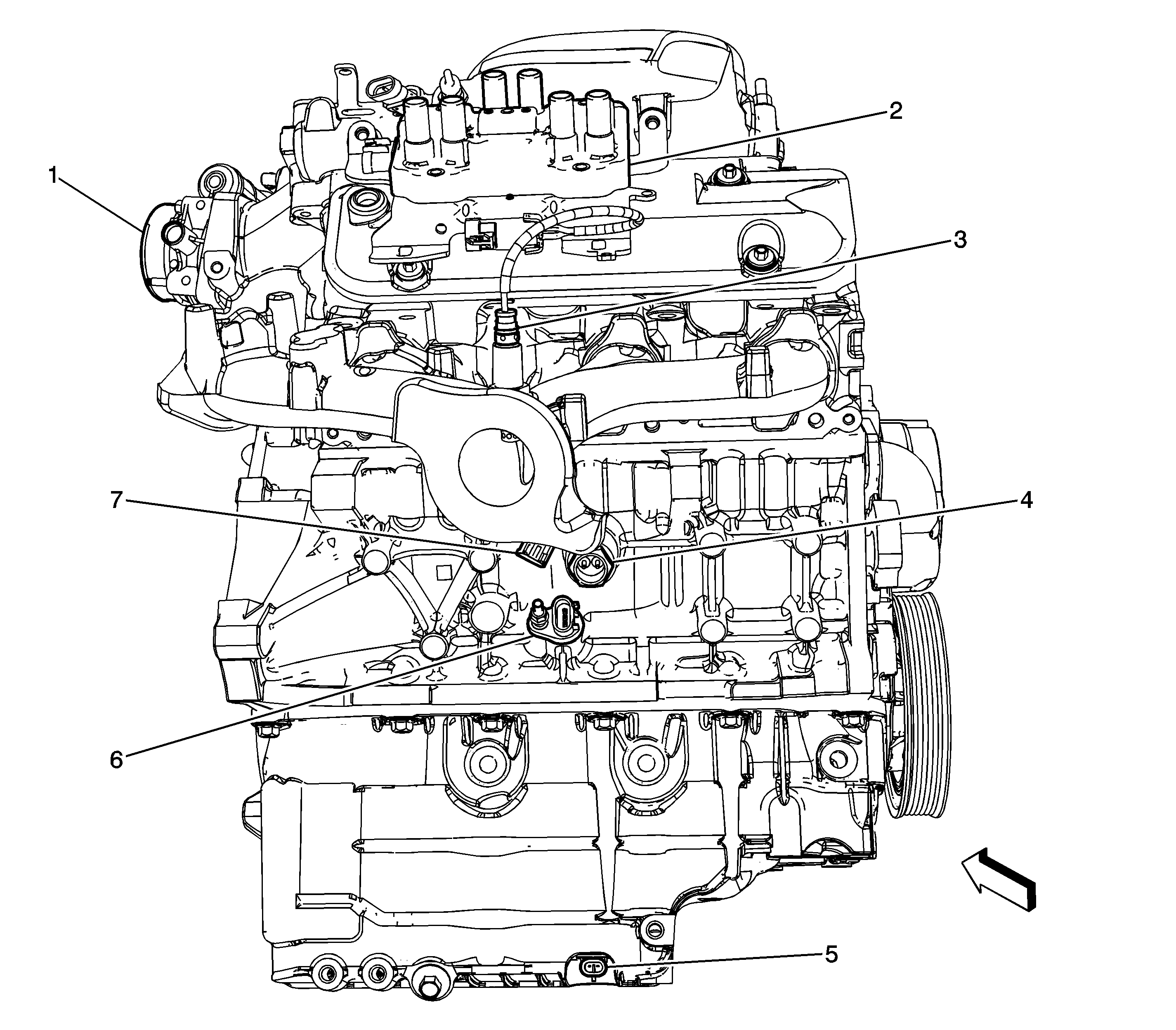 2
1
3
7
4
6
5