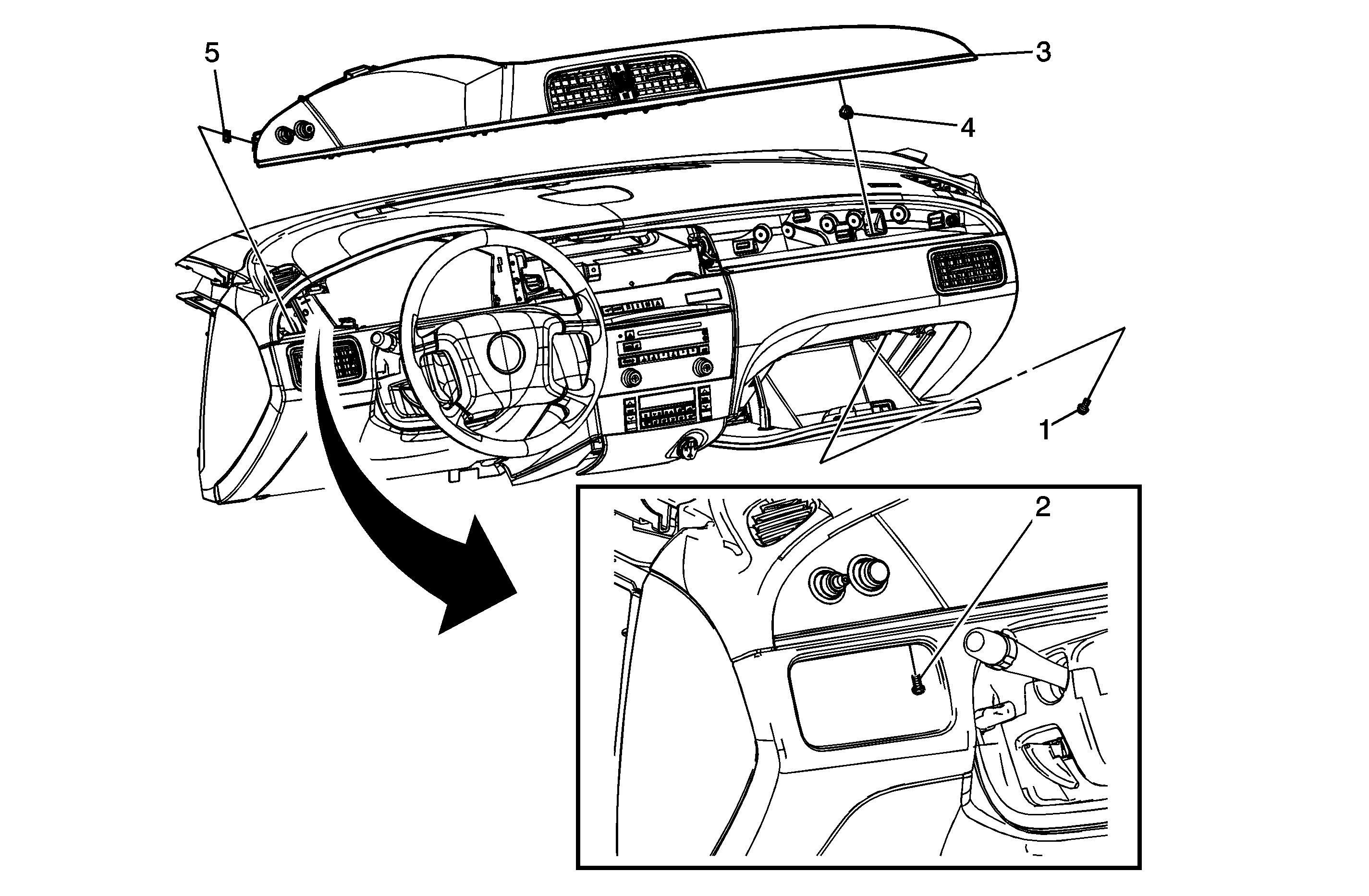 5
3
4
1
2