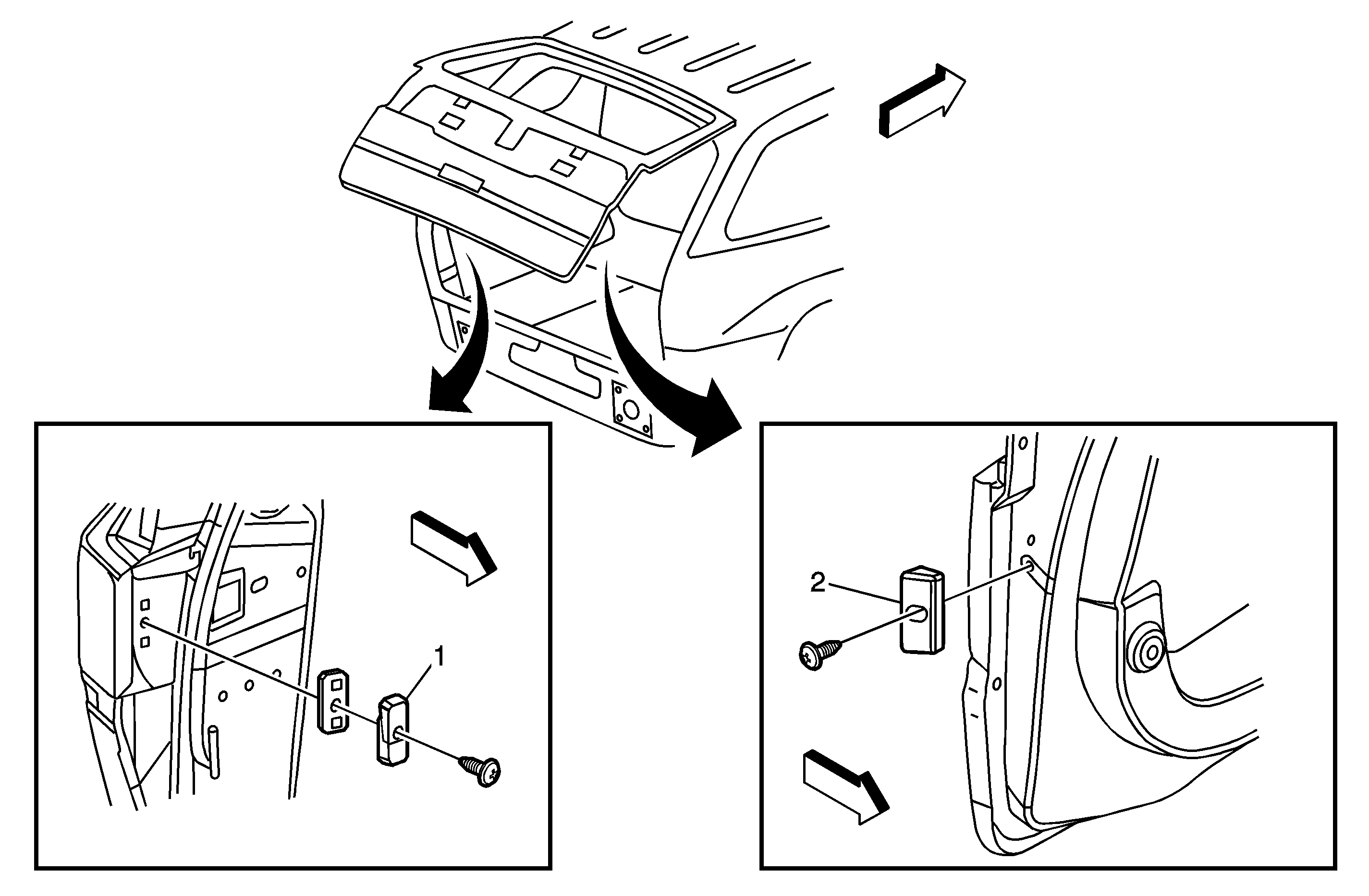 1

2