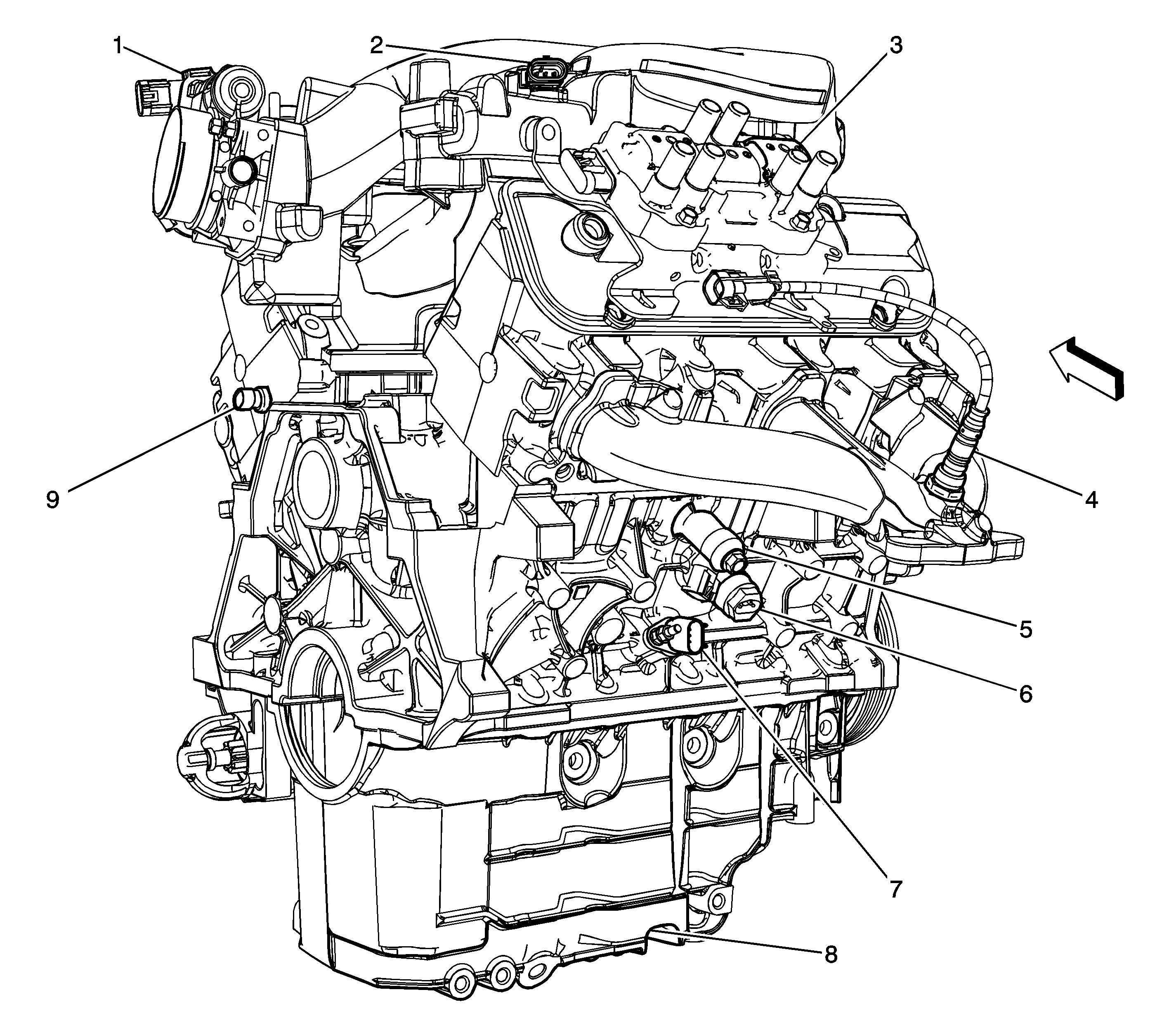 1
2
3
9
4
5
6
7
8