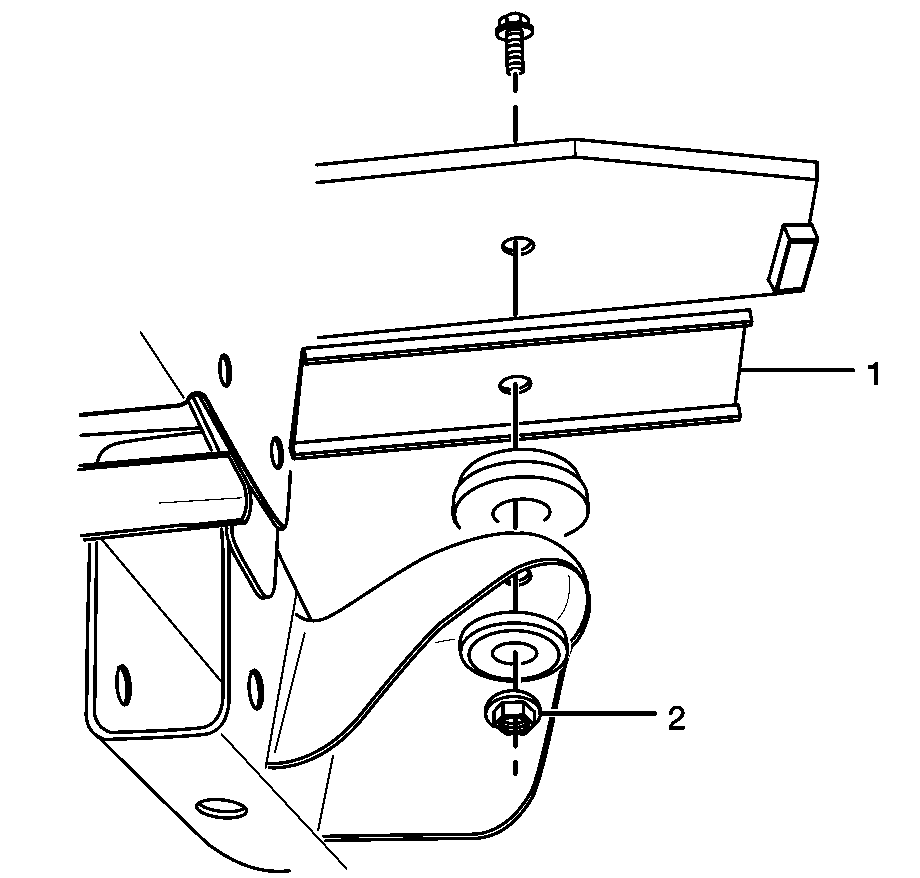 1
2