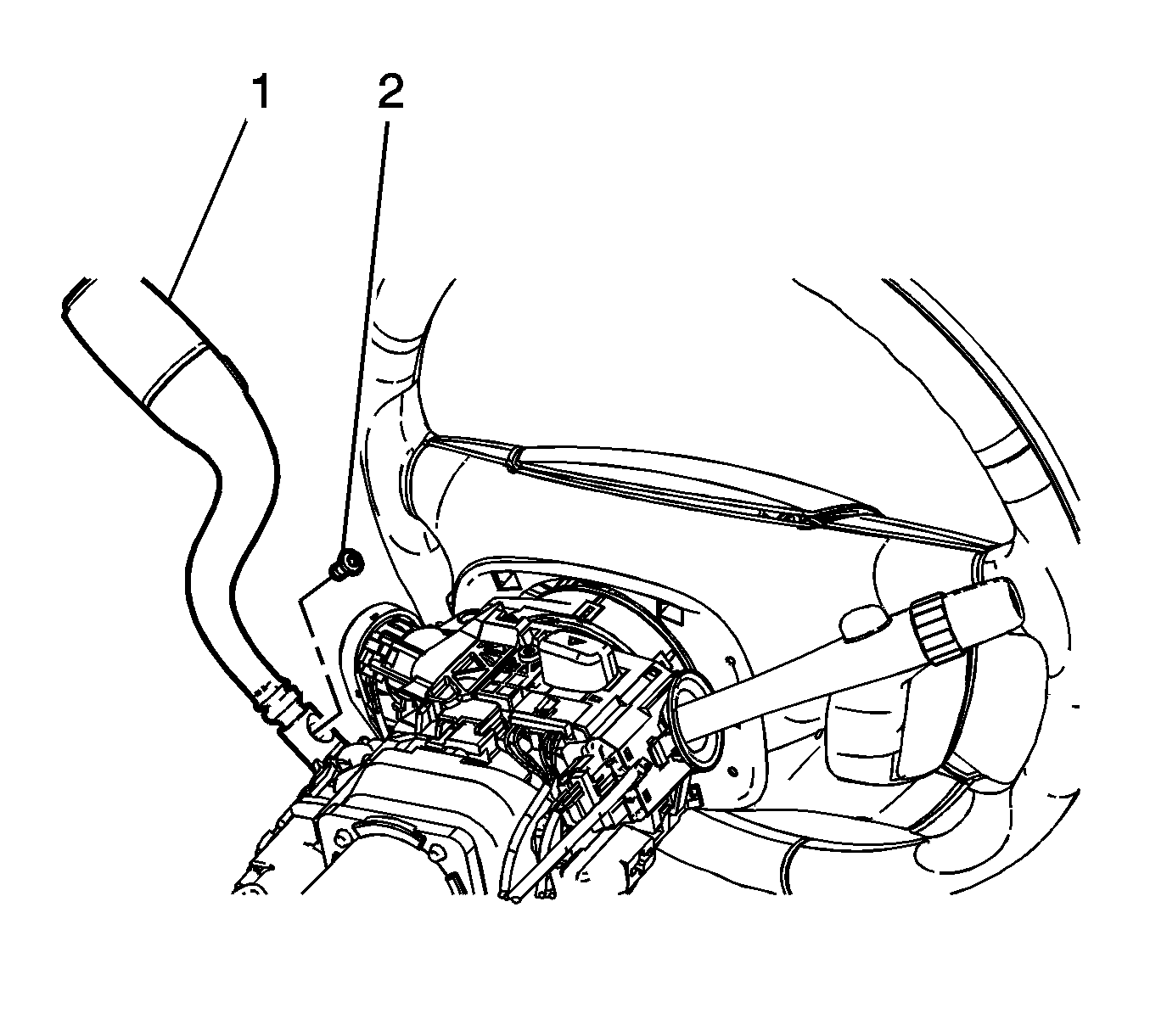 1
2