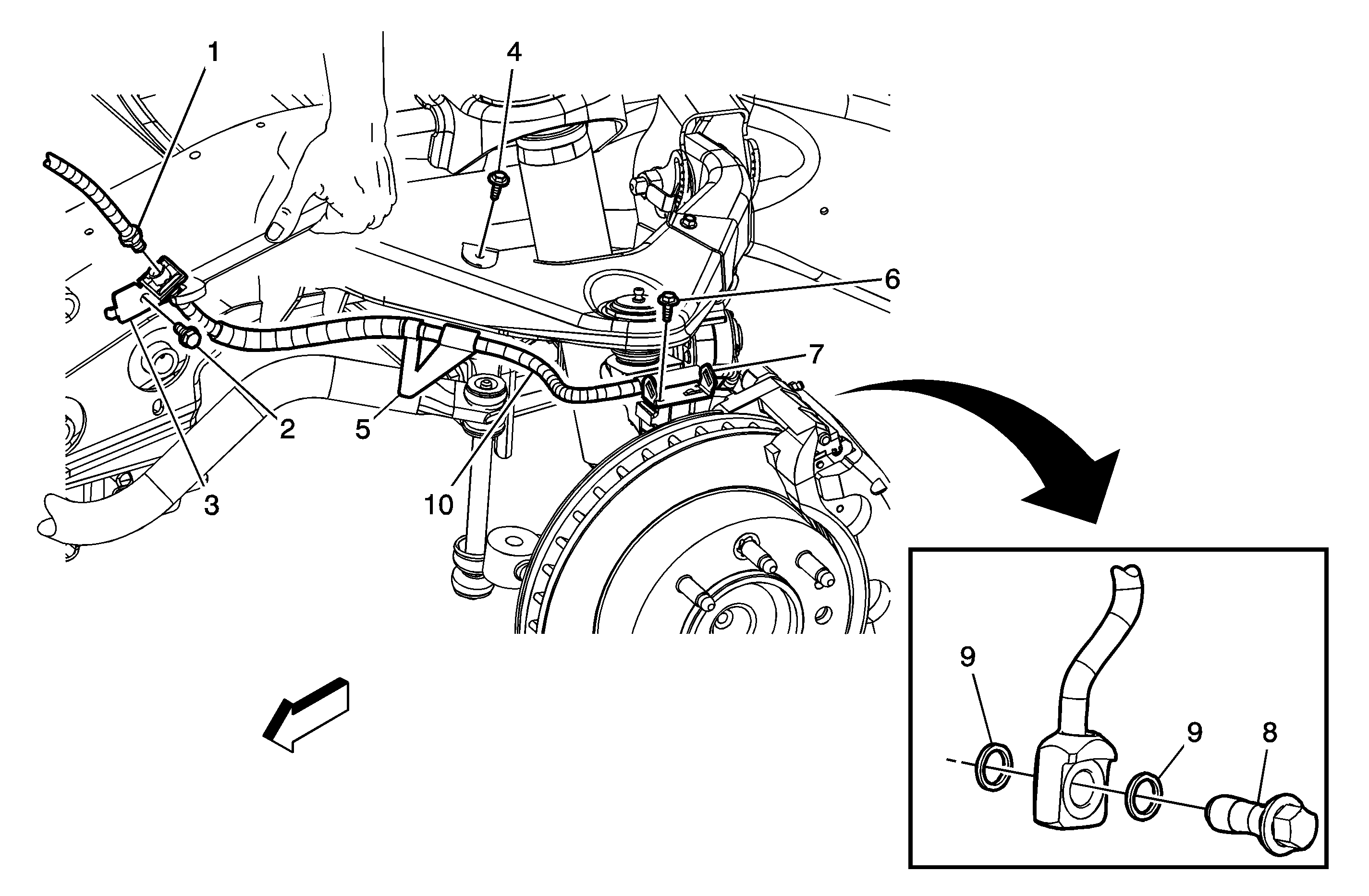 1
4
6
7
2
5
3
10
9
9
8