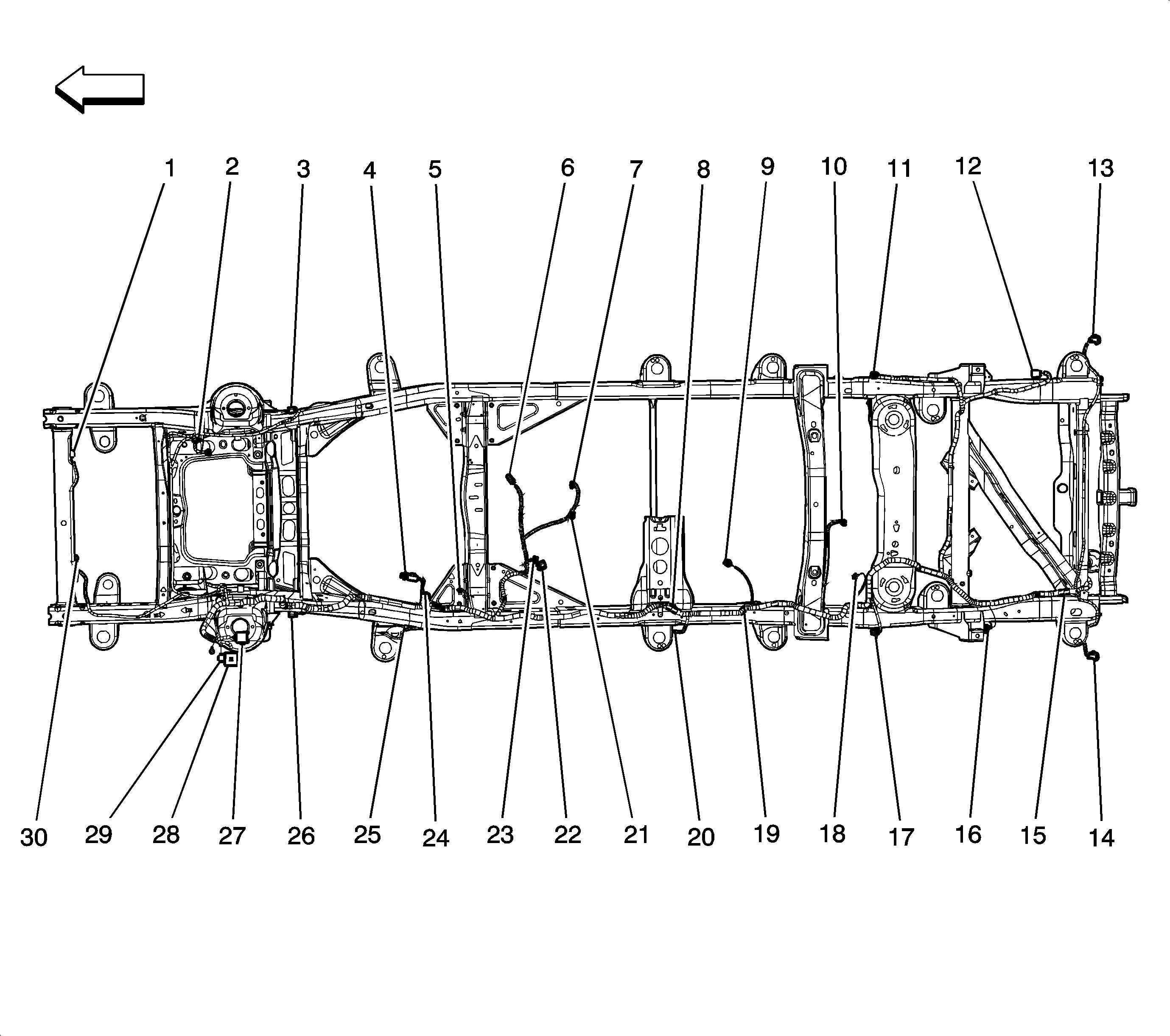 1 2 3 4 5 6 7 8 9 10 11 12 13

30 29 28 27 26 25 24 23 22 21 20 19 18 17 16 15 14