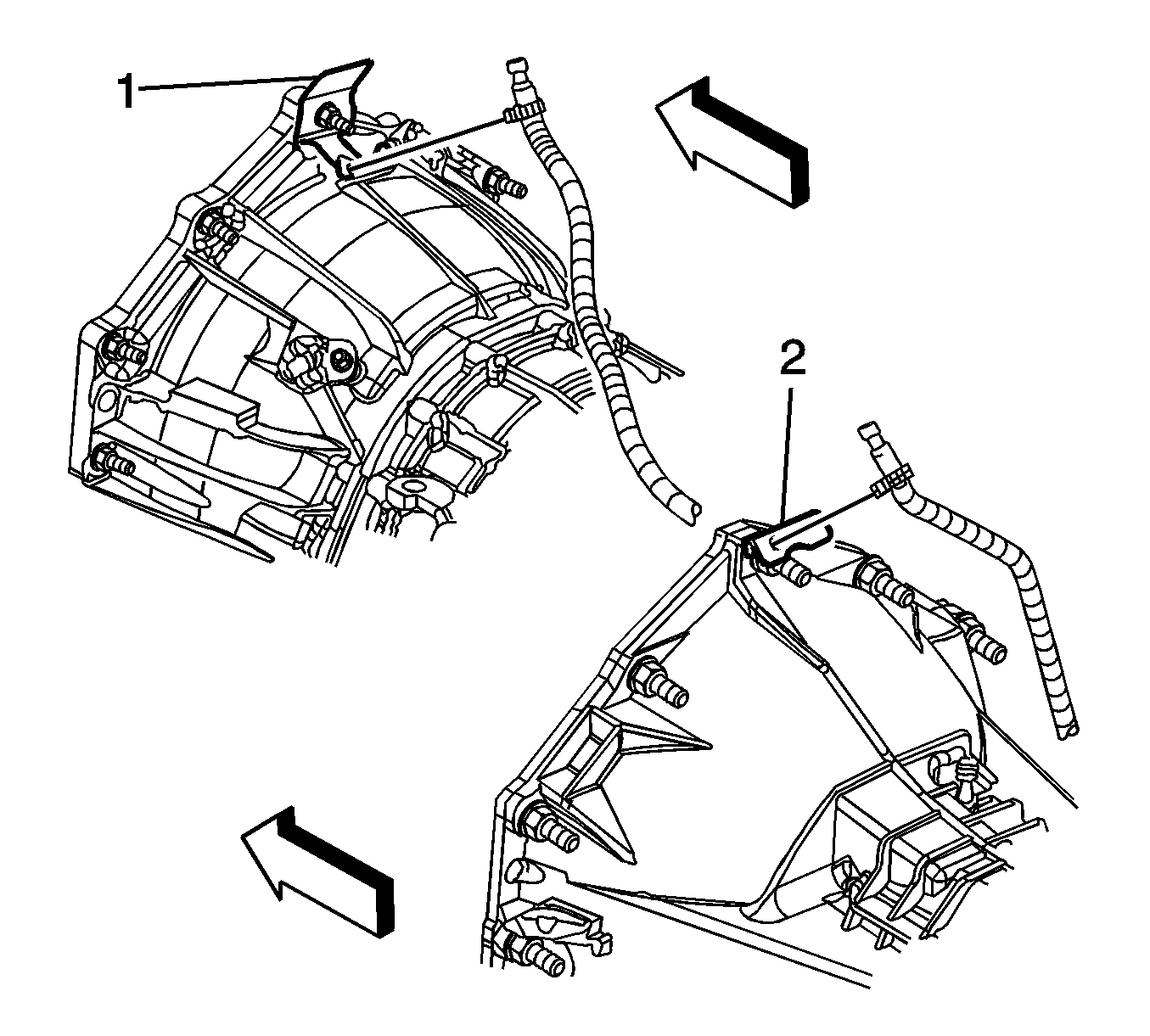 1

2