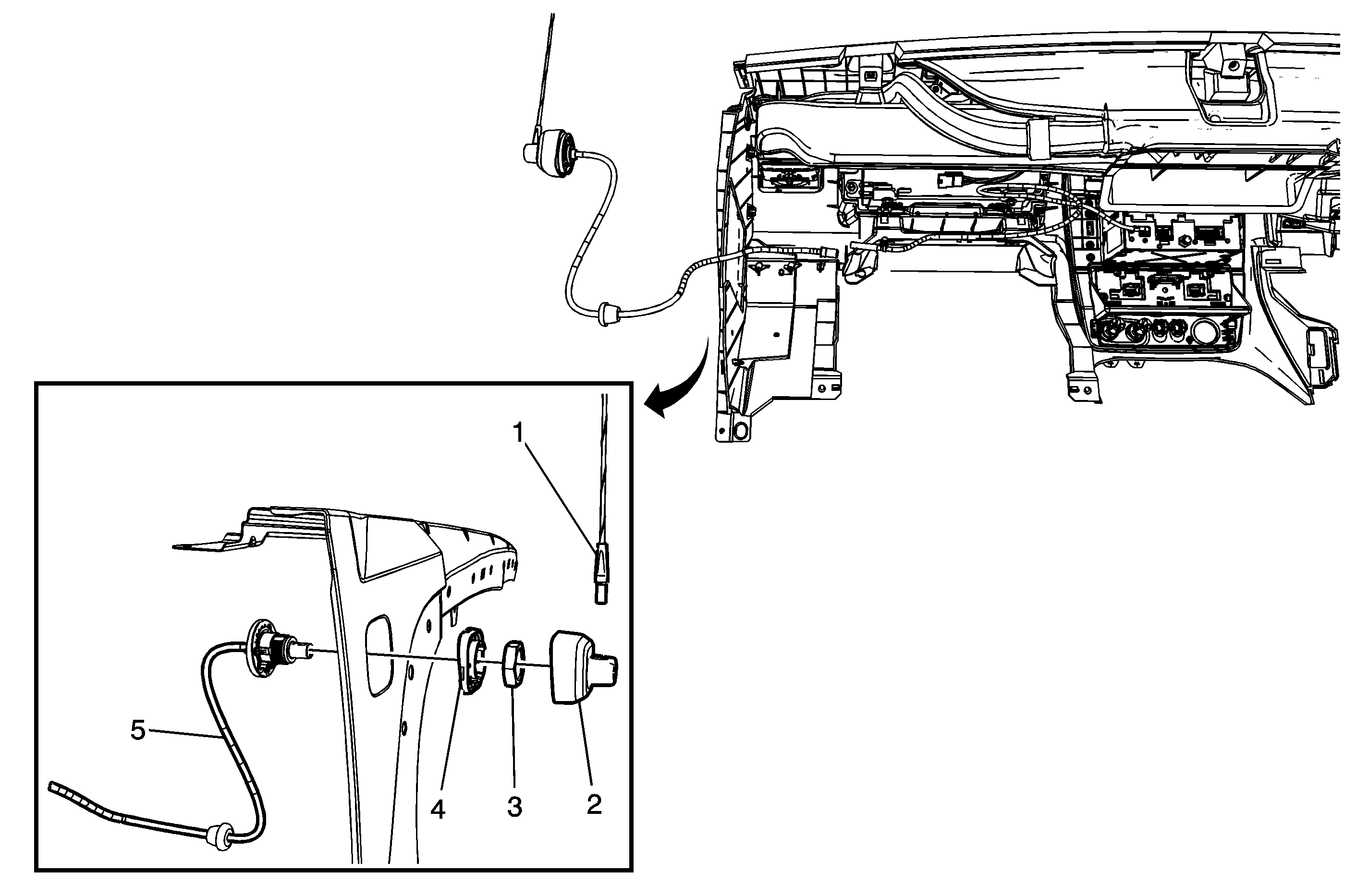 1
5
4
3
2