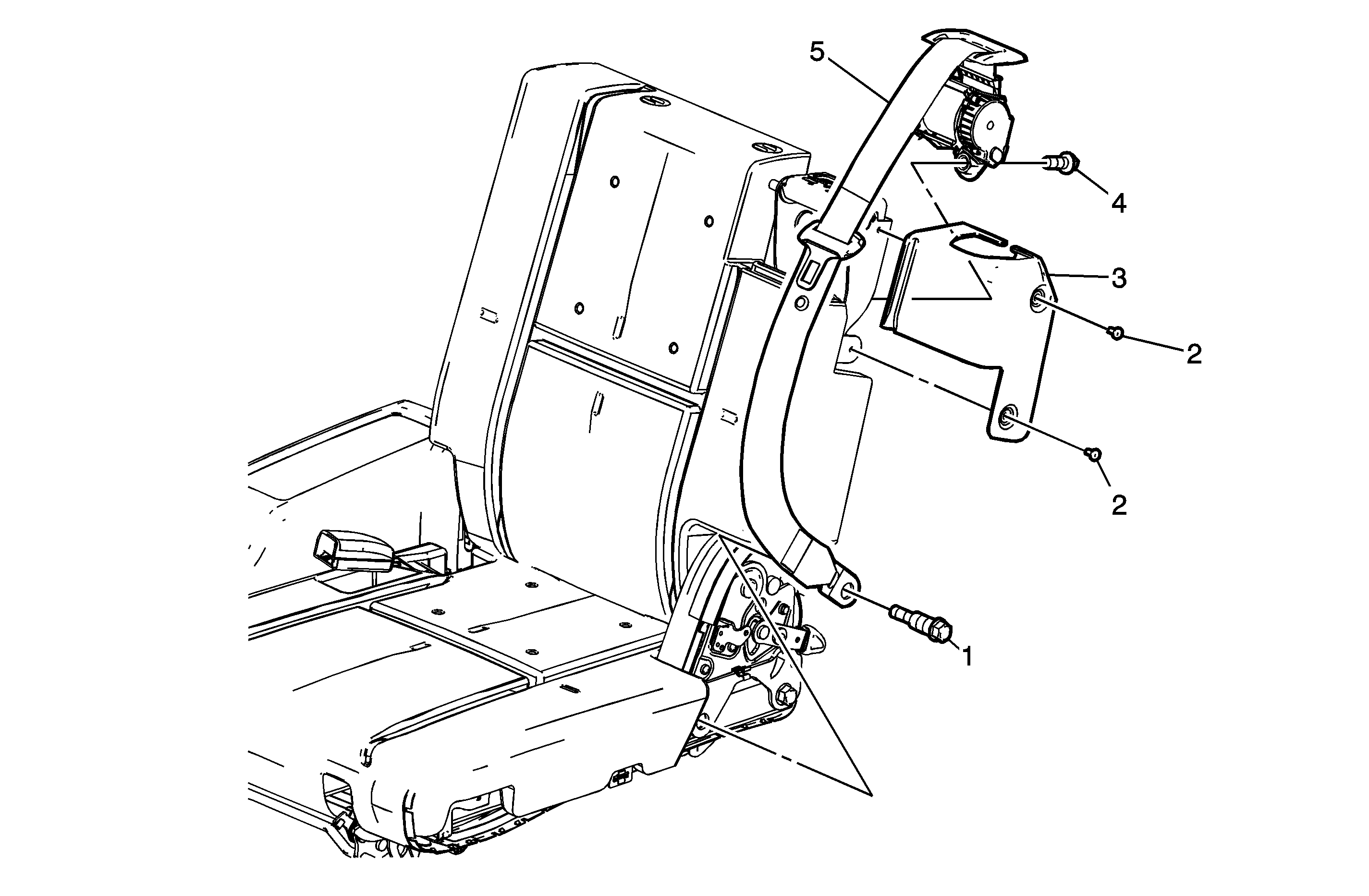 5

4

3

2

2

1