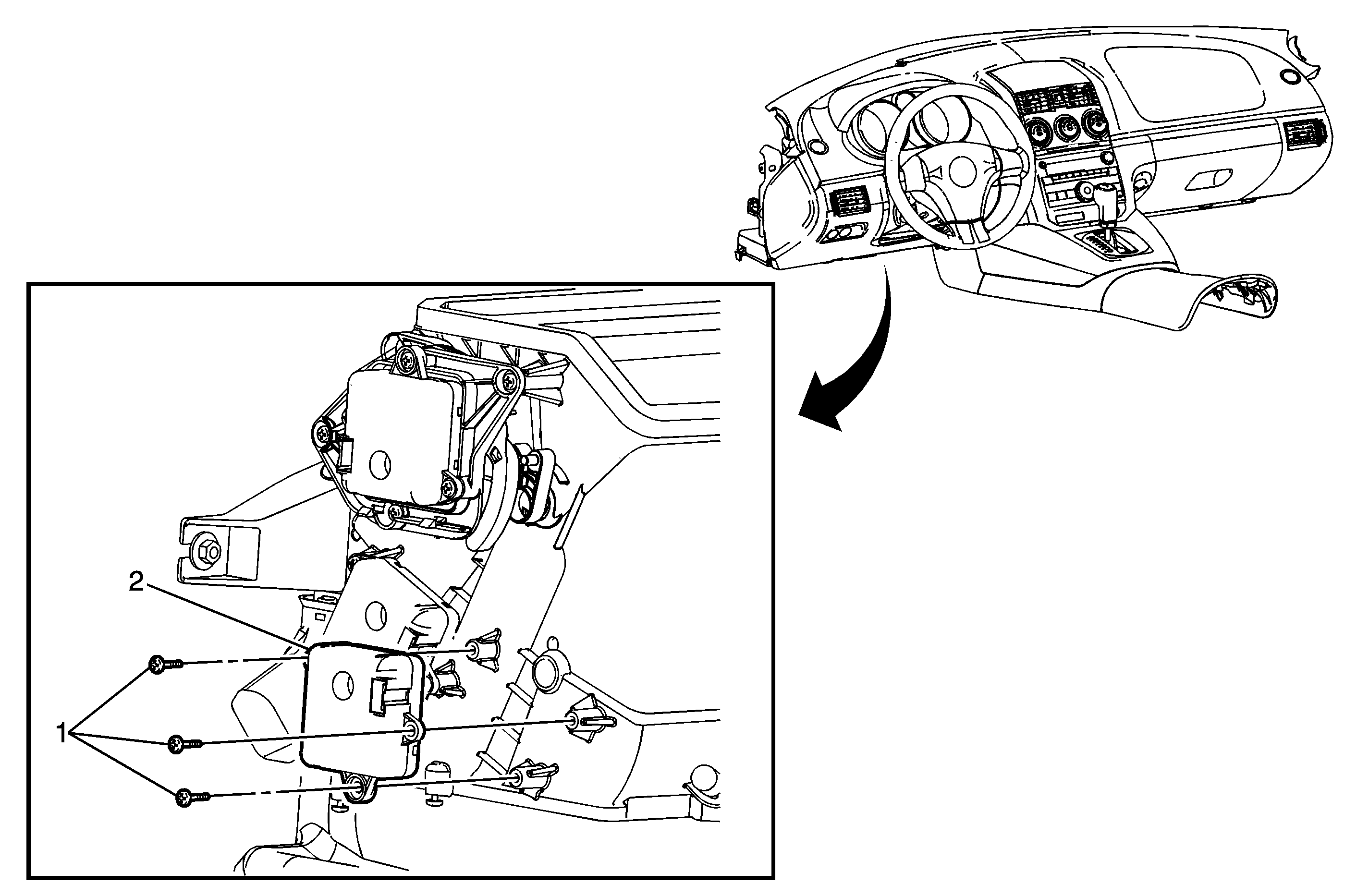 2

1