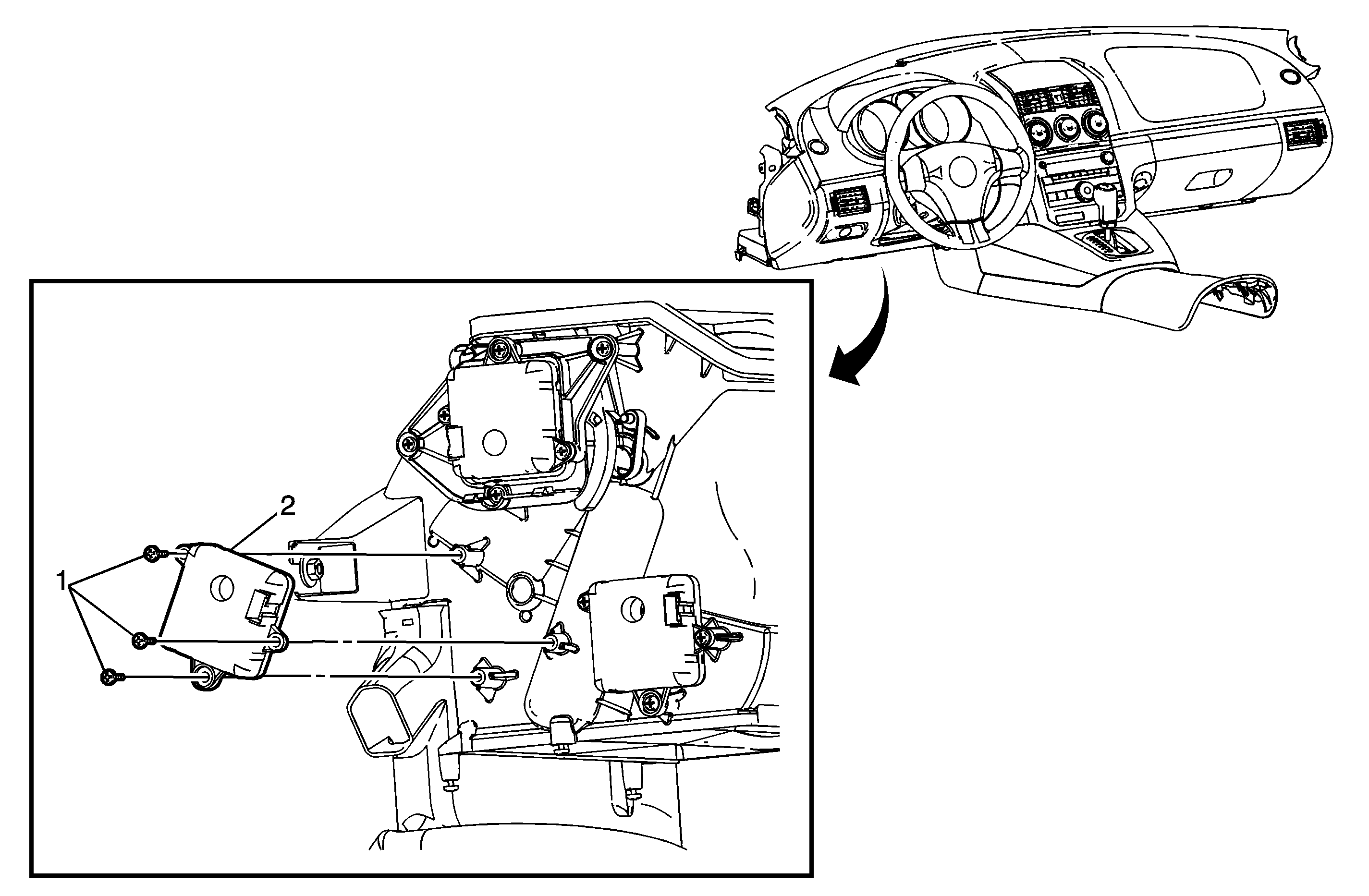 2
1