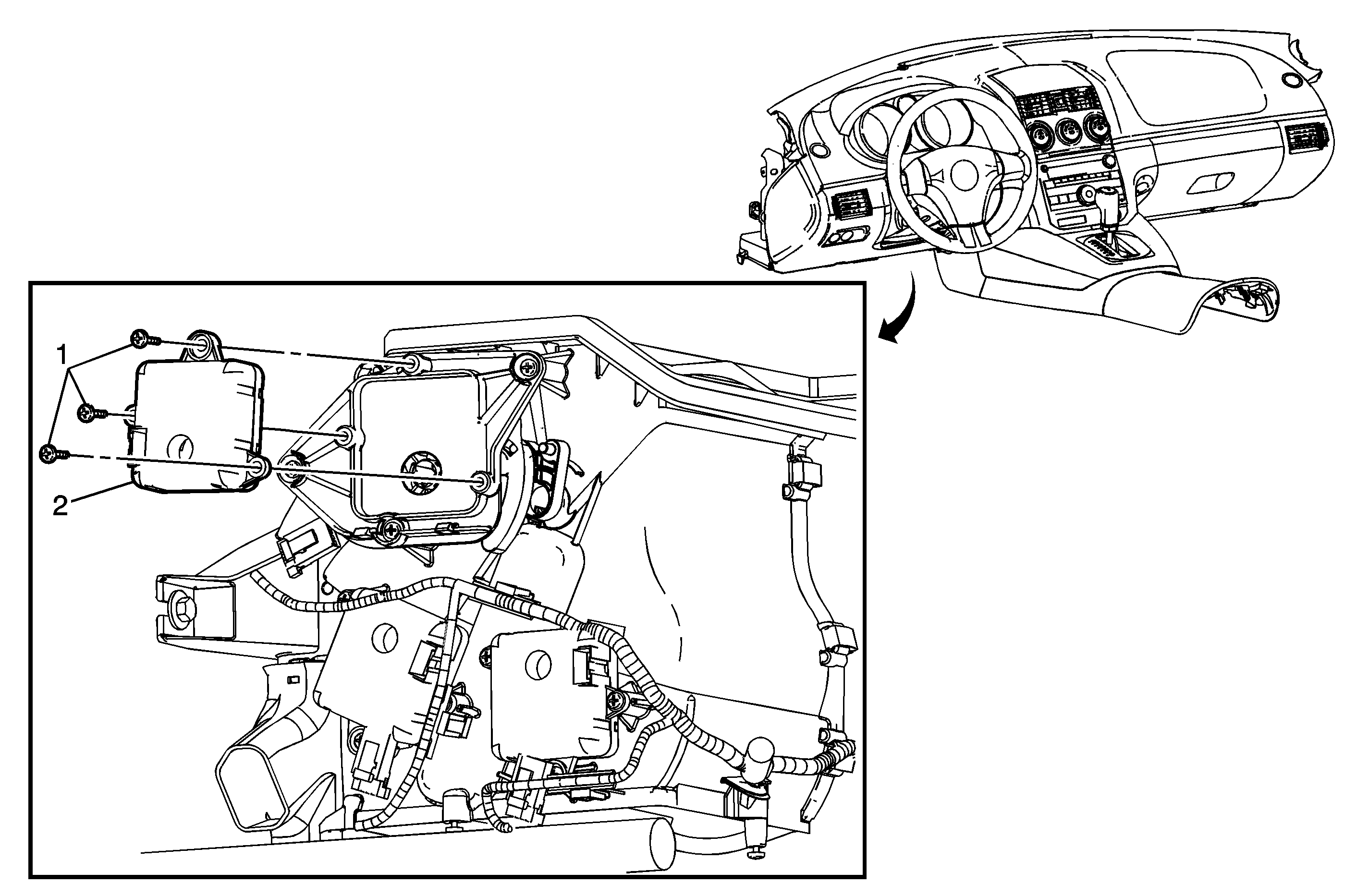 1
2