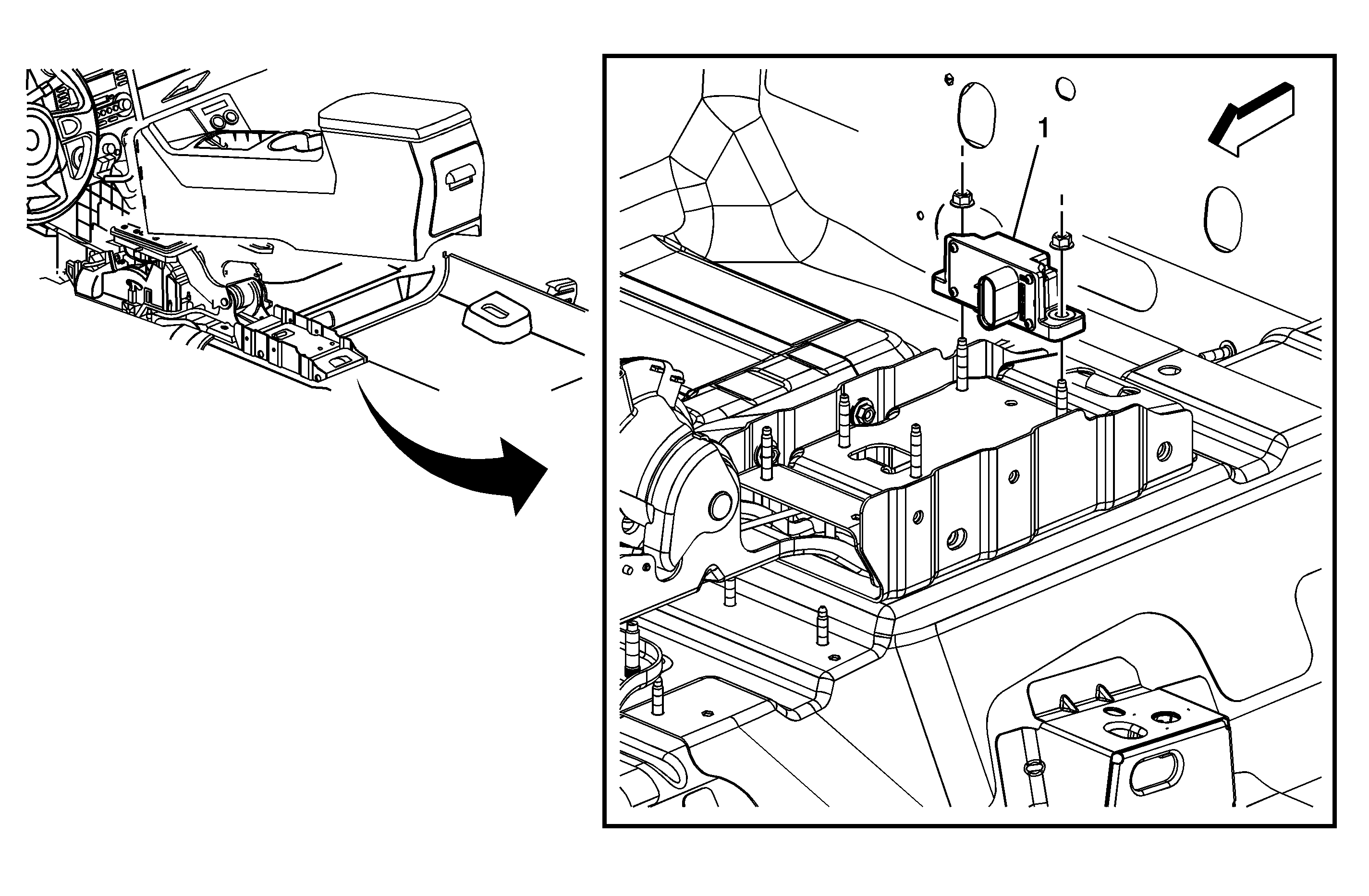 1