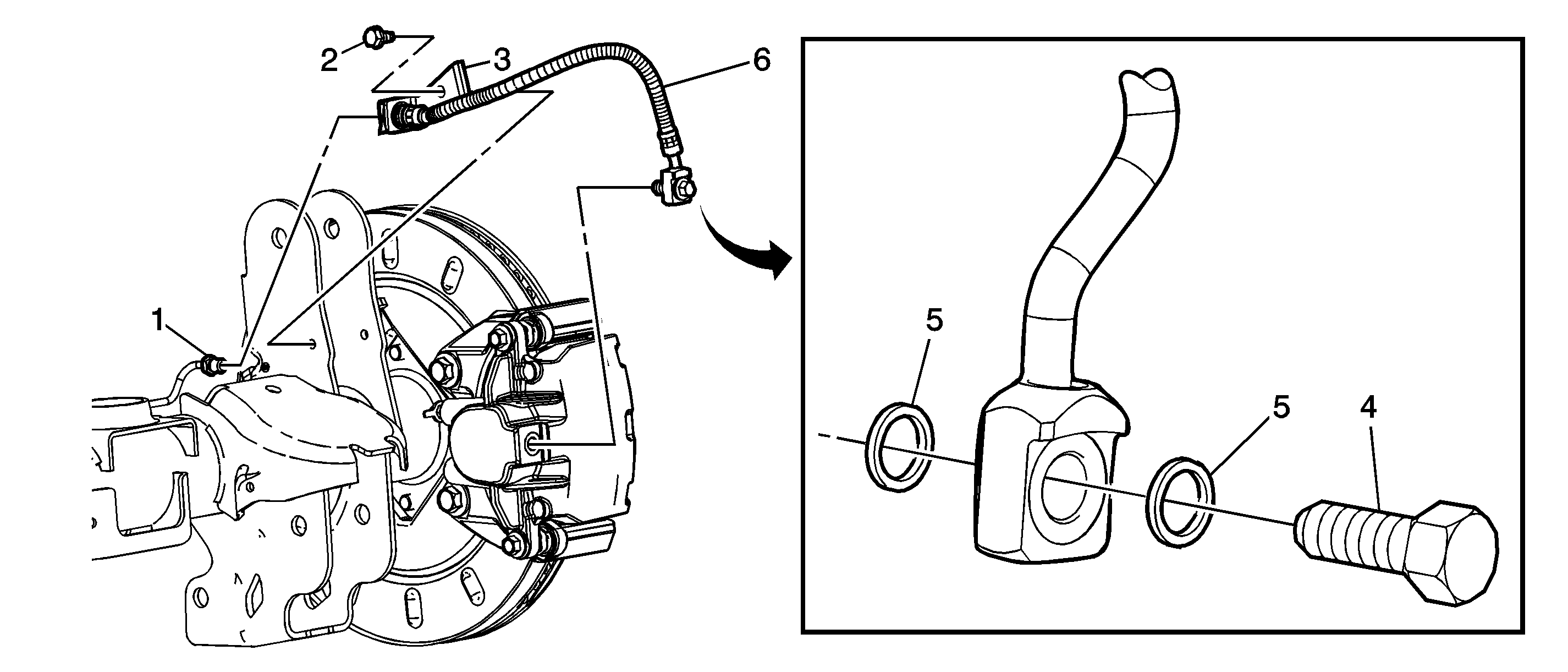 2
3
6
1
5
5
4