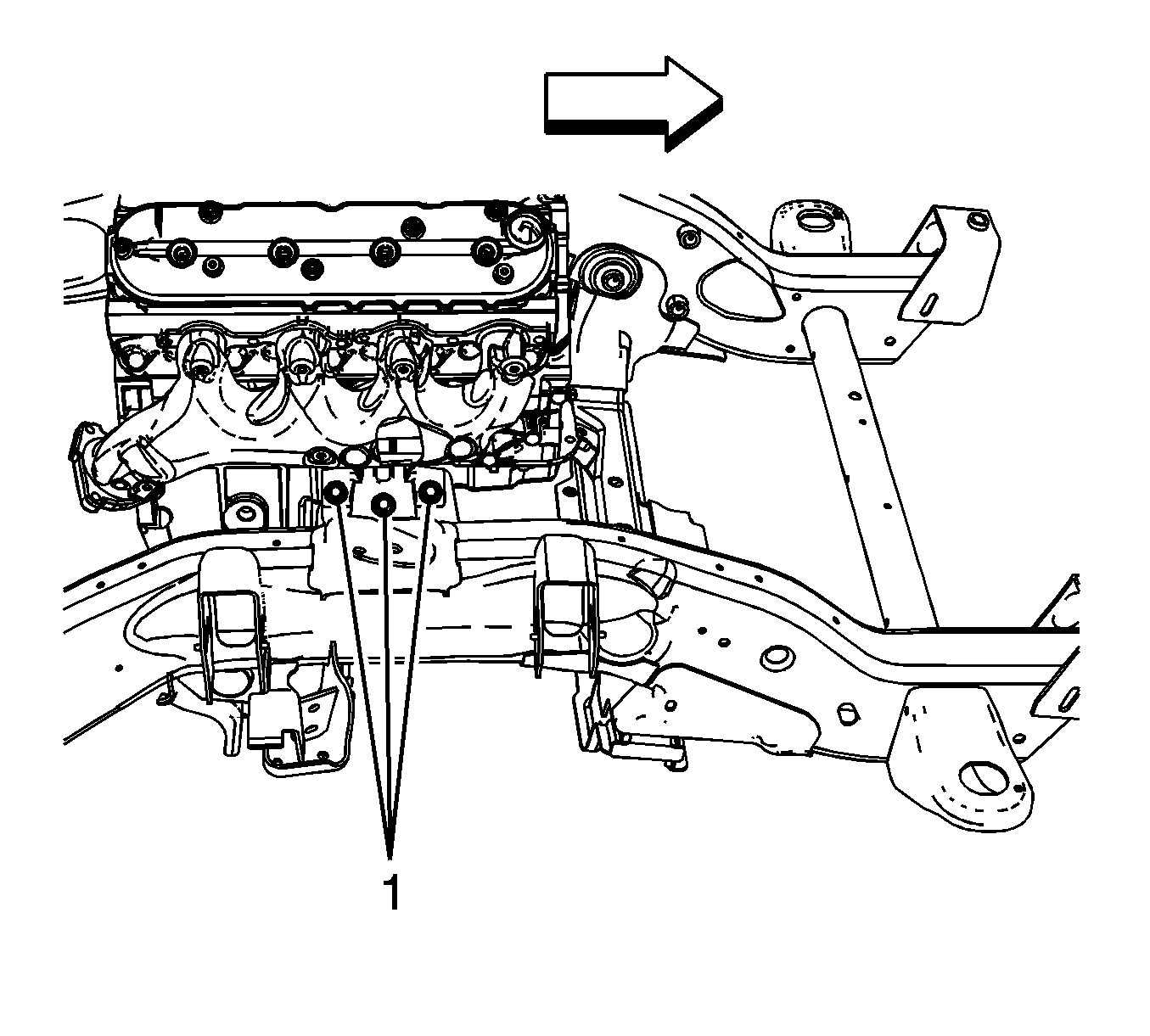 1