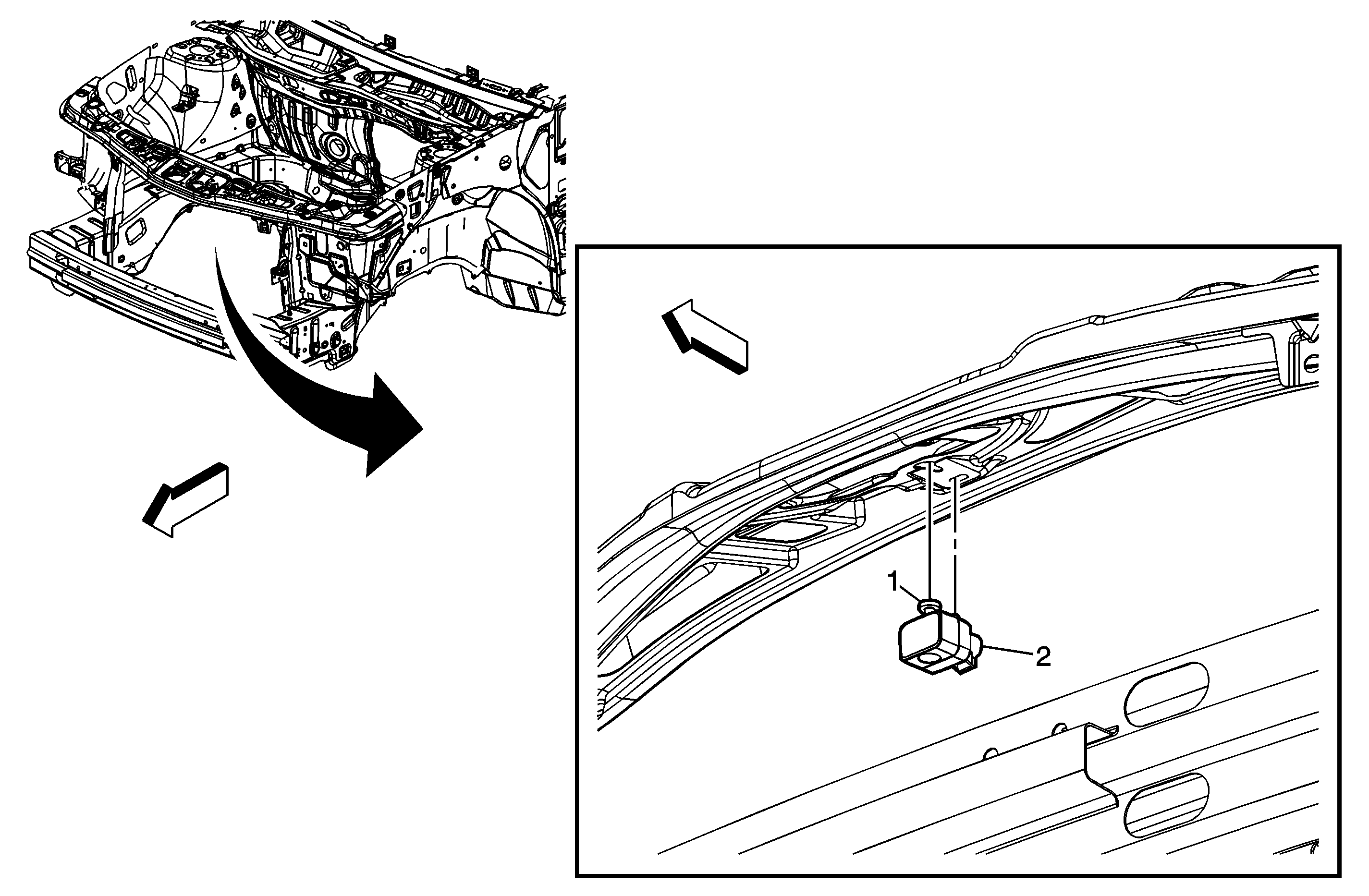 1
2