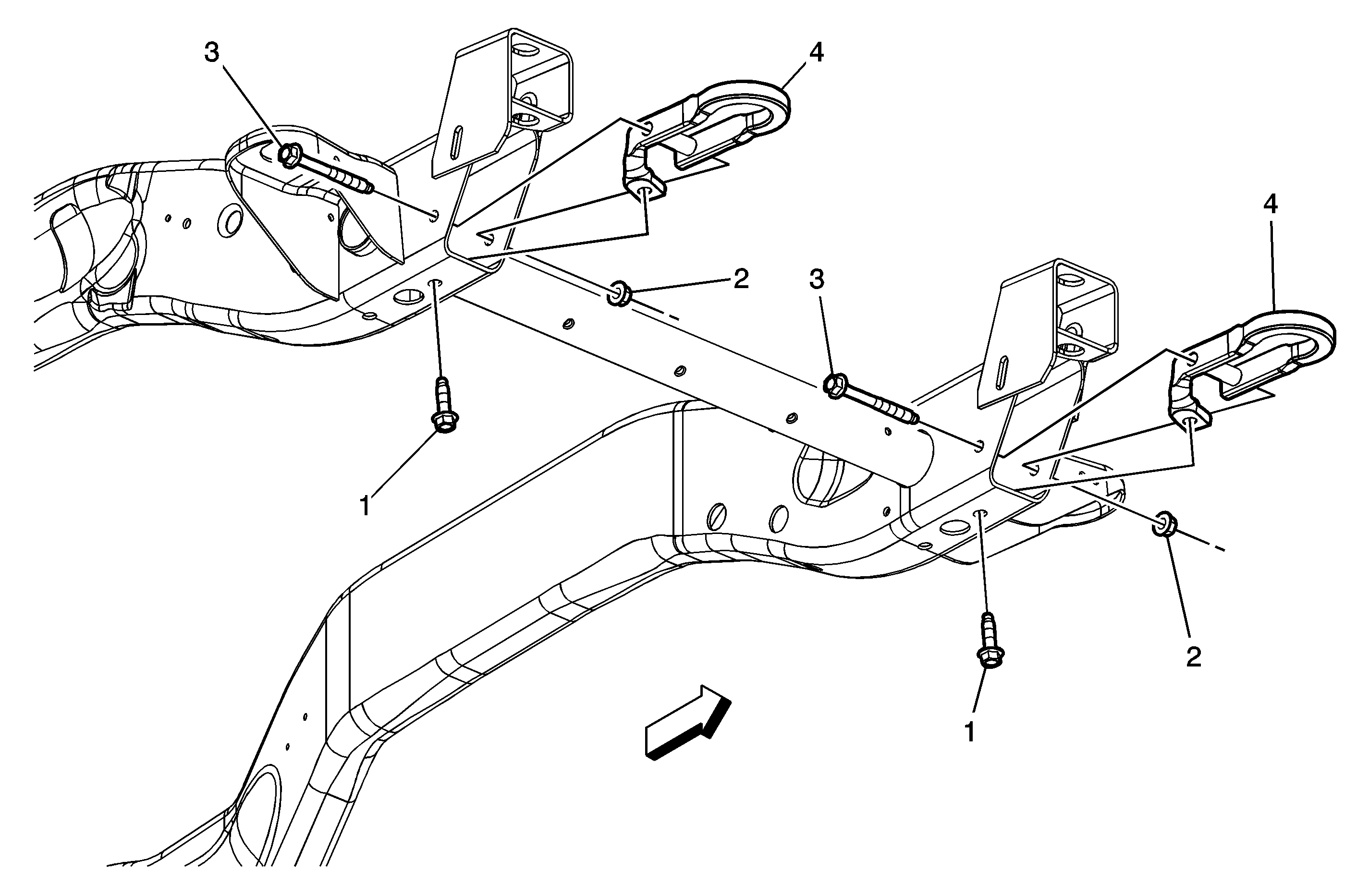 3
4
4
2
3
1
2
1