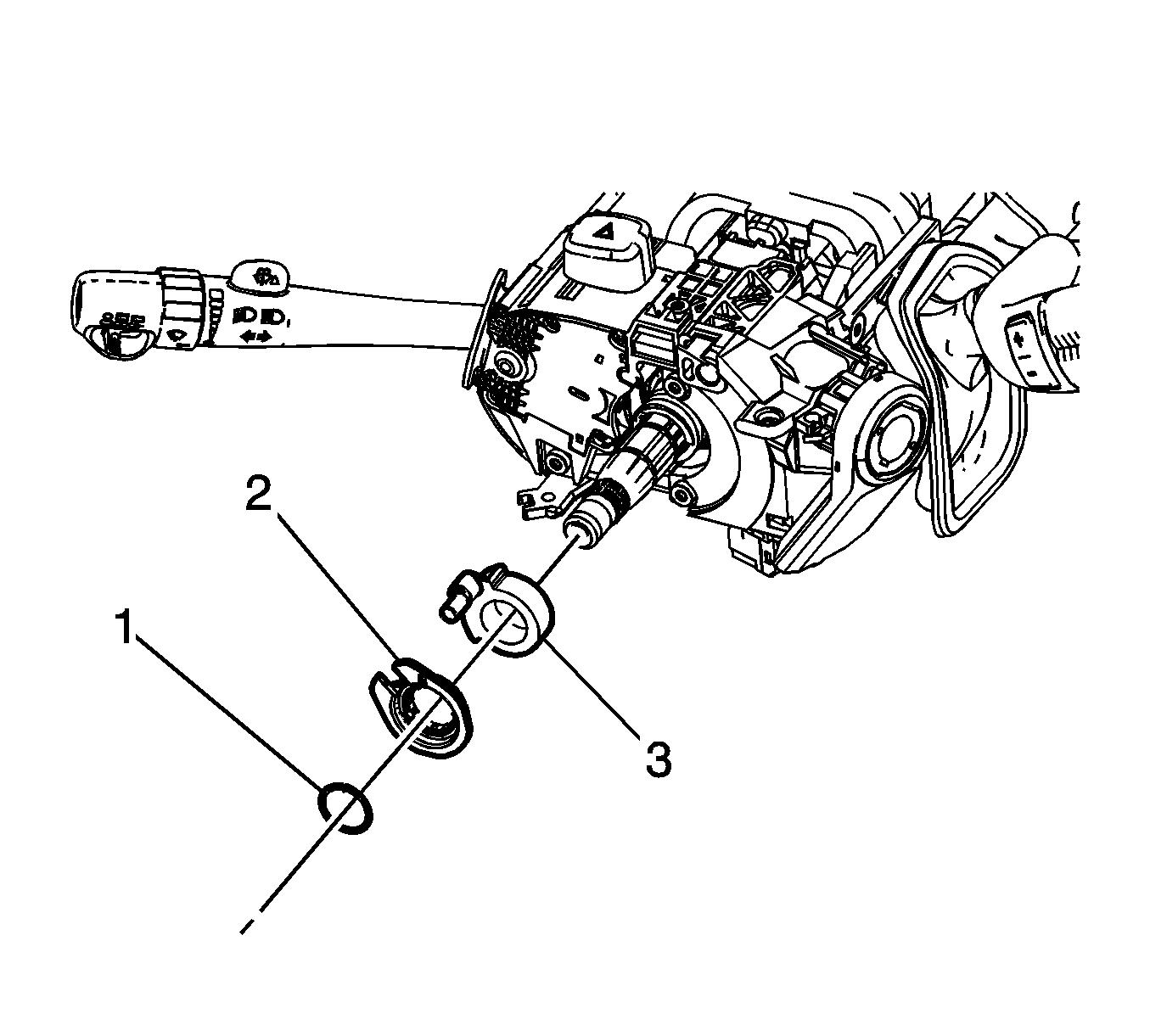 2
1
3