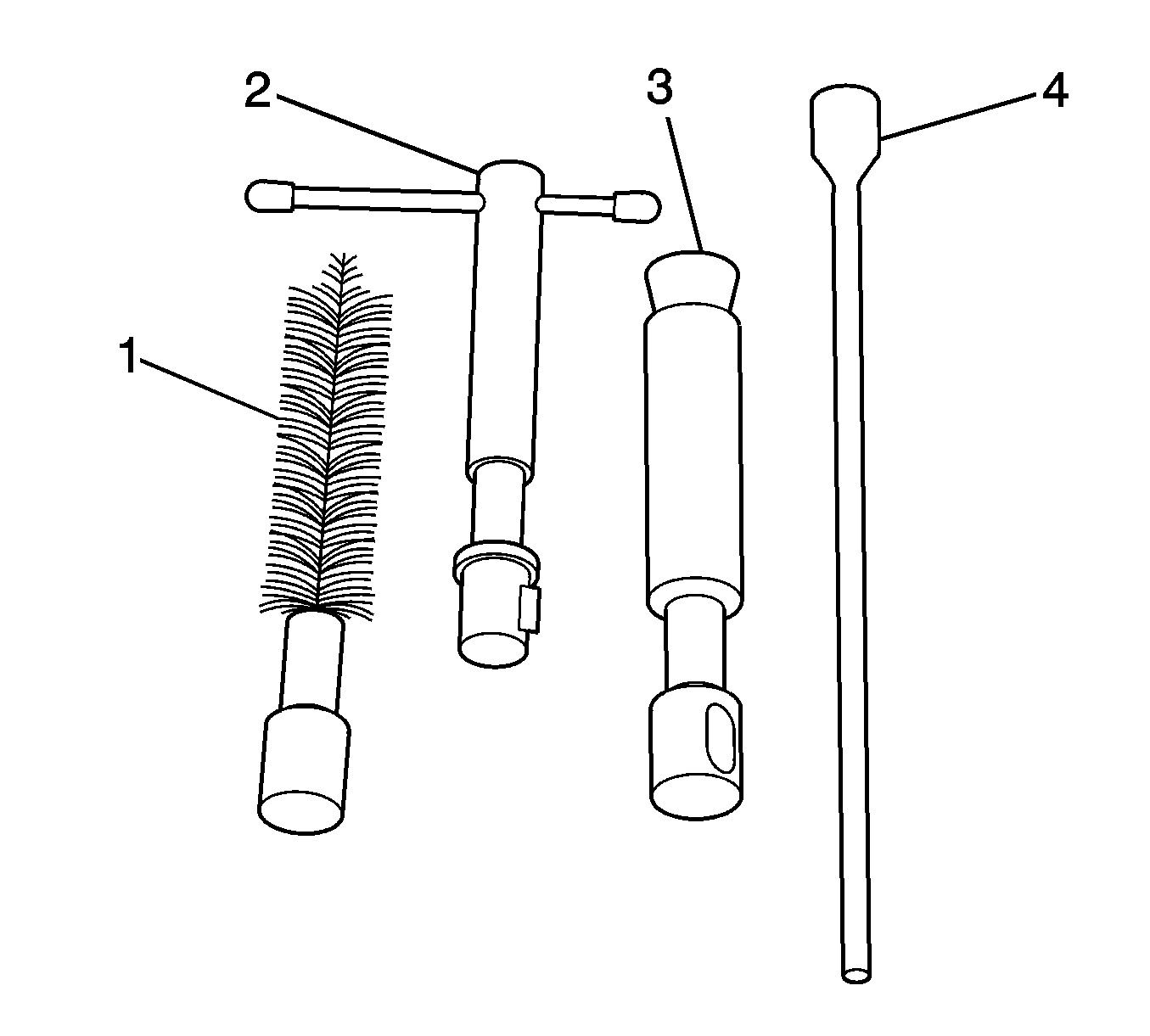 2
3
4
1