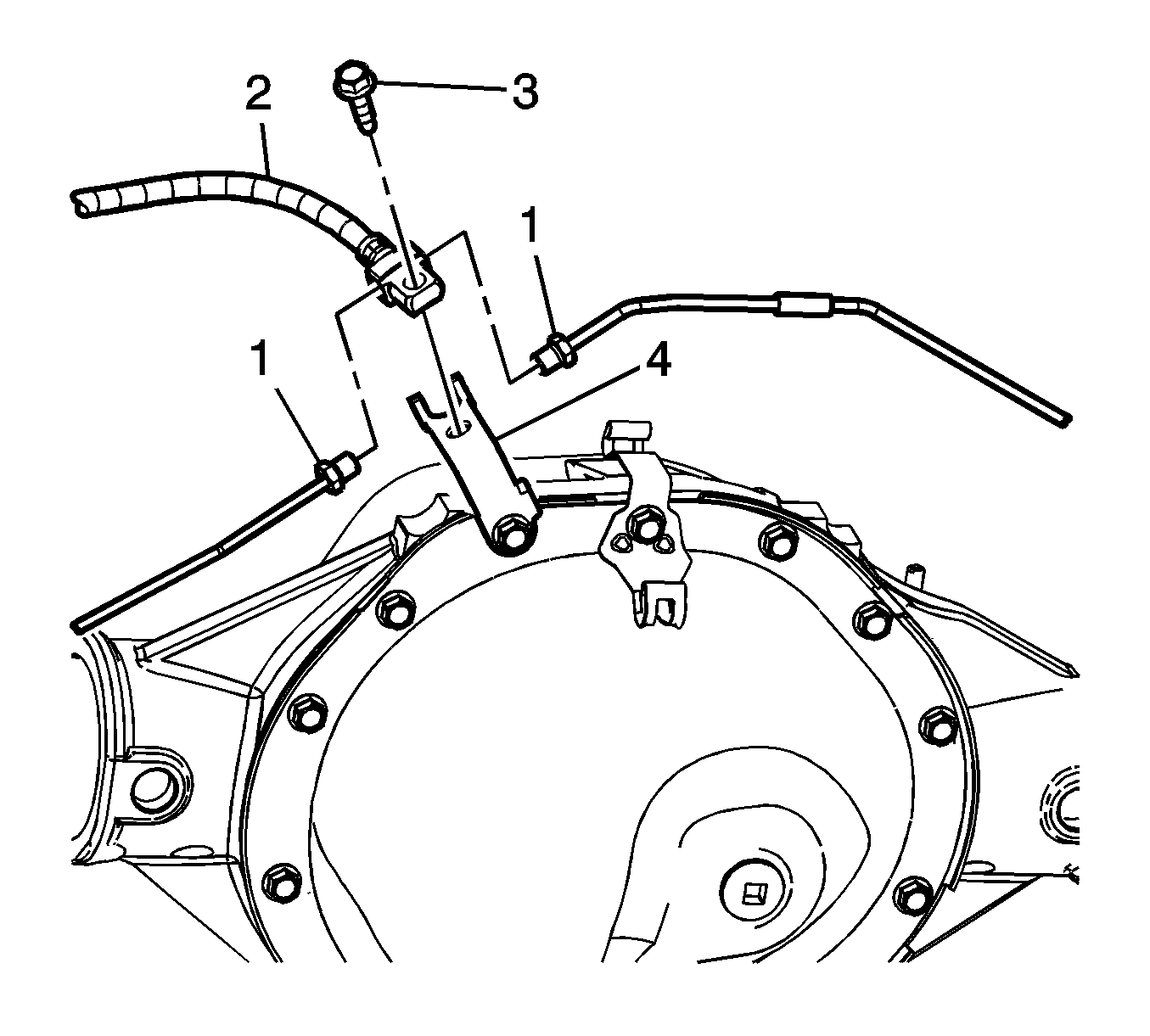 2
3
1
1
4