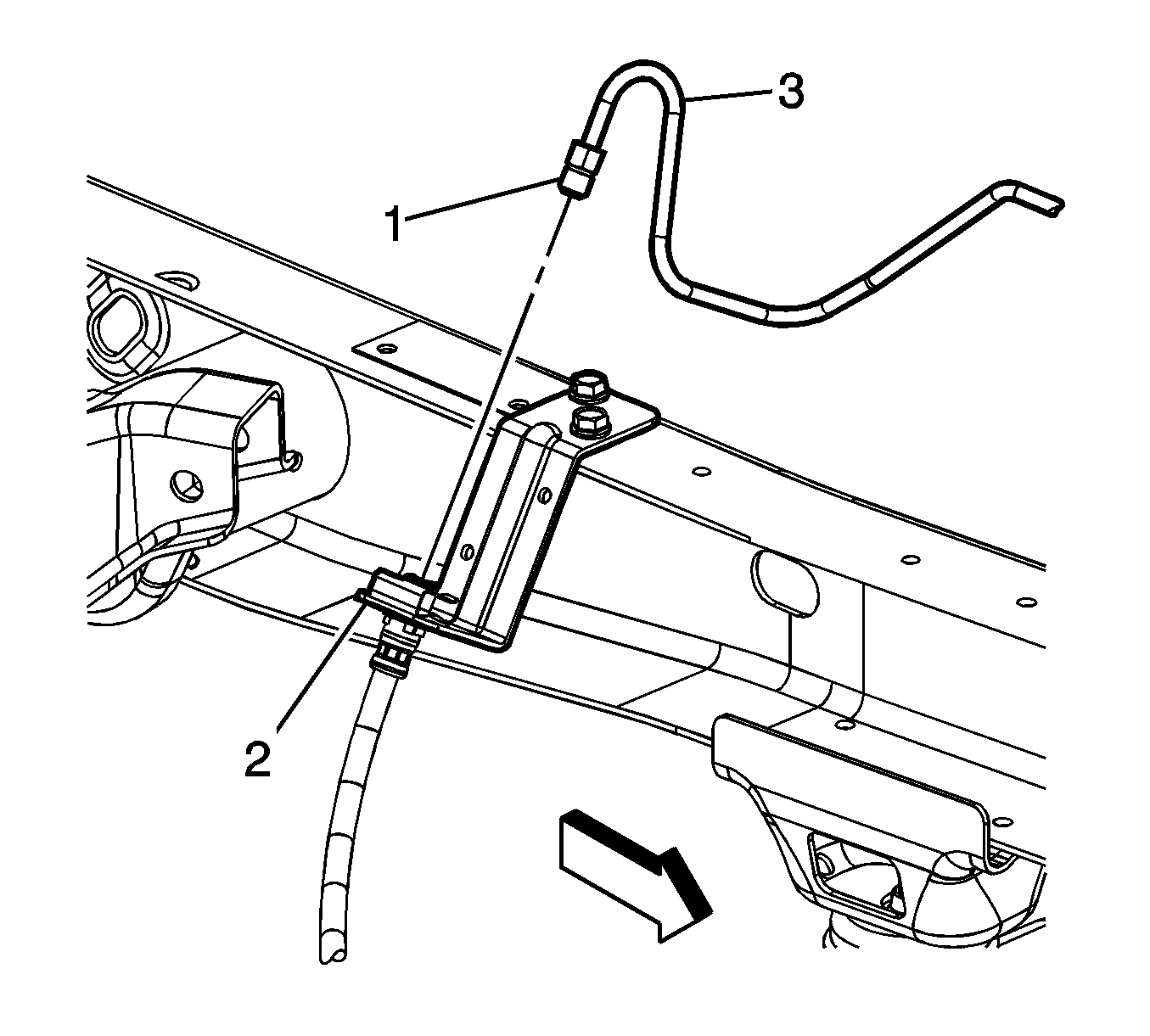 3
1
2