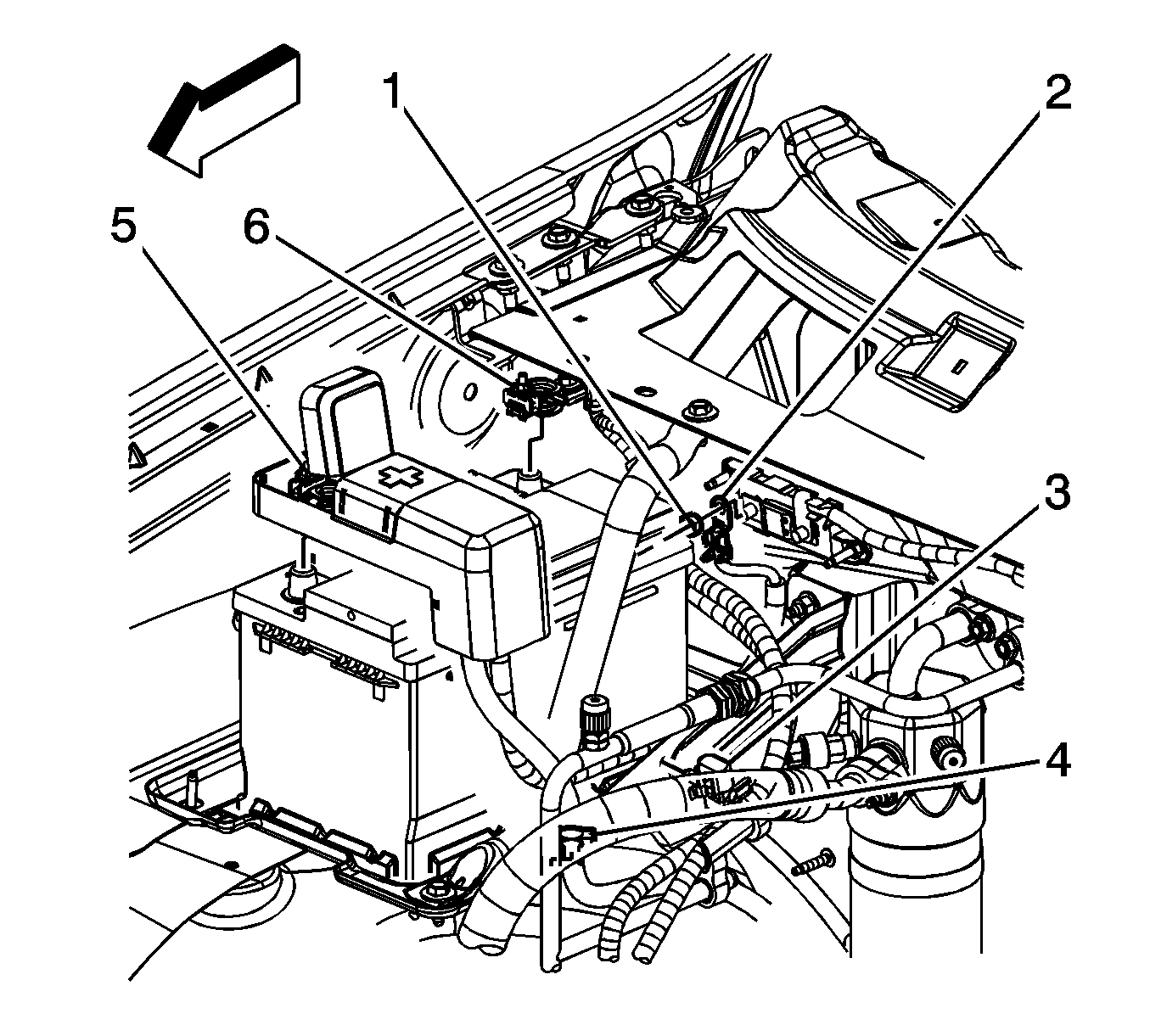 1
2
5
6
3
4