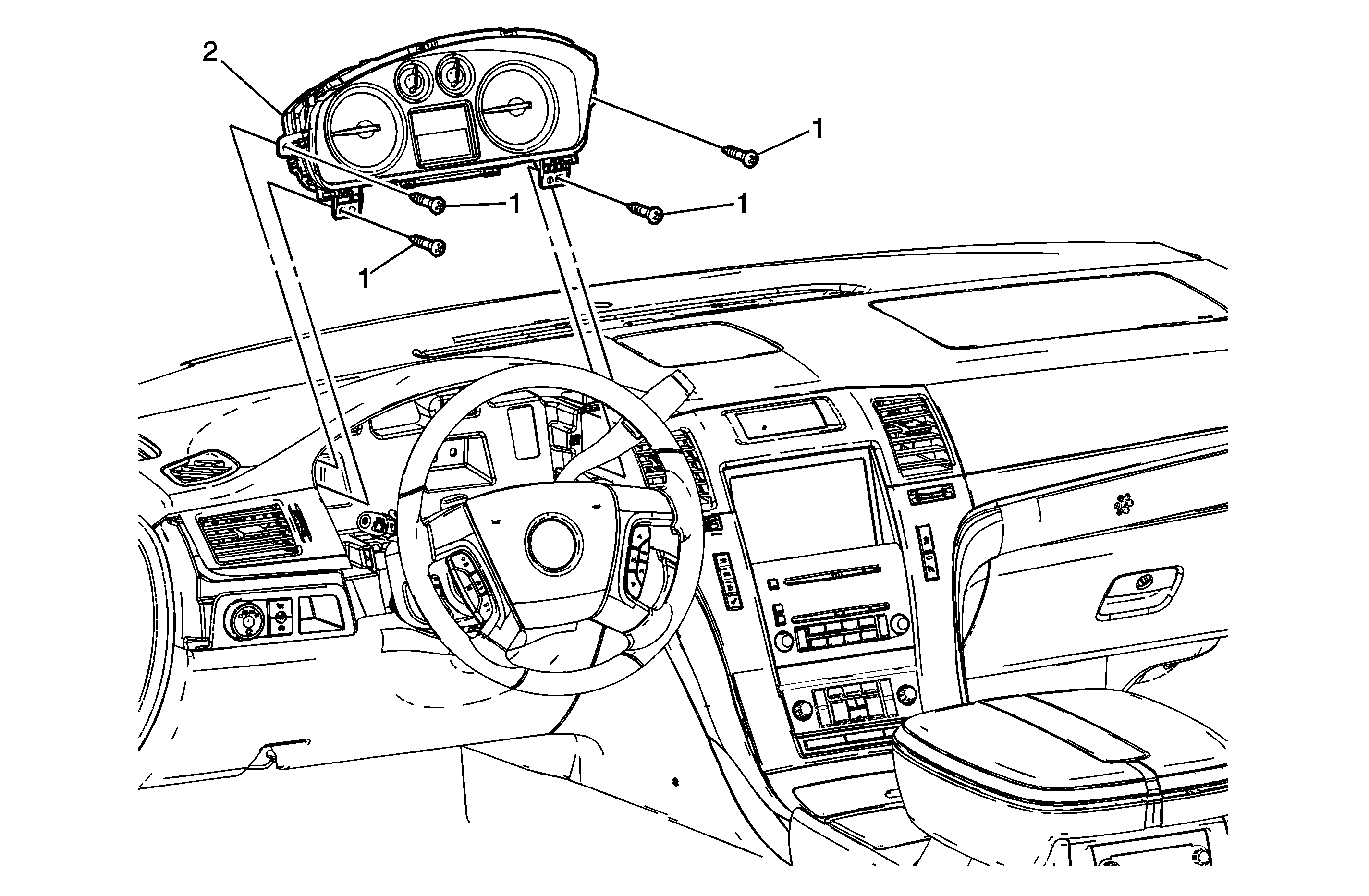 2
1
1
1
1